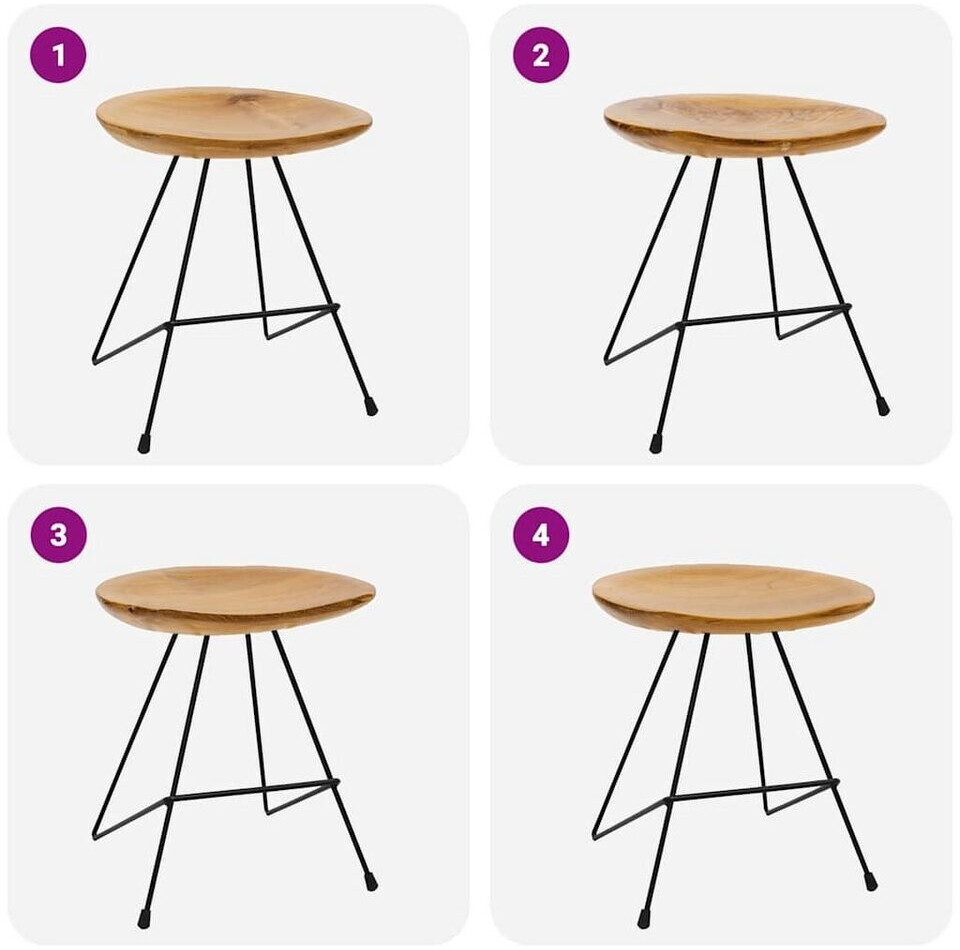 1

2

3

4