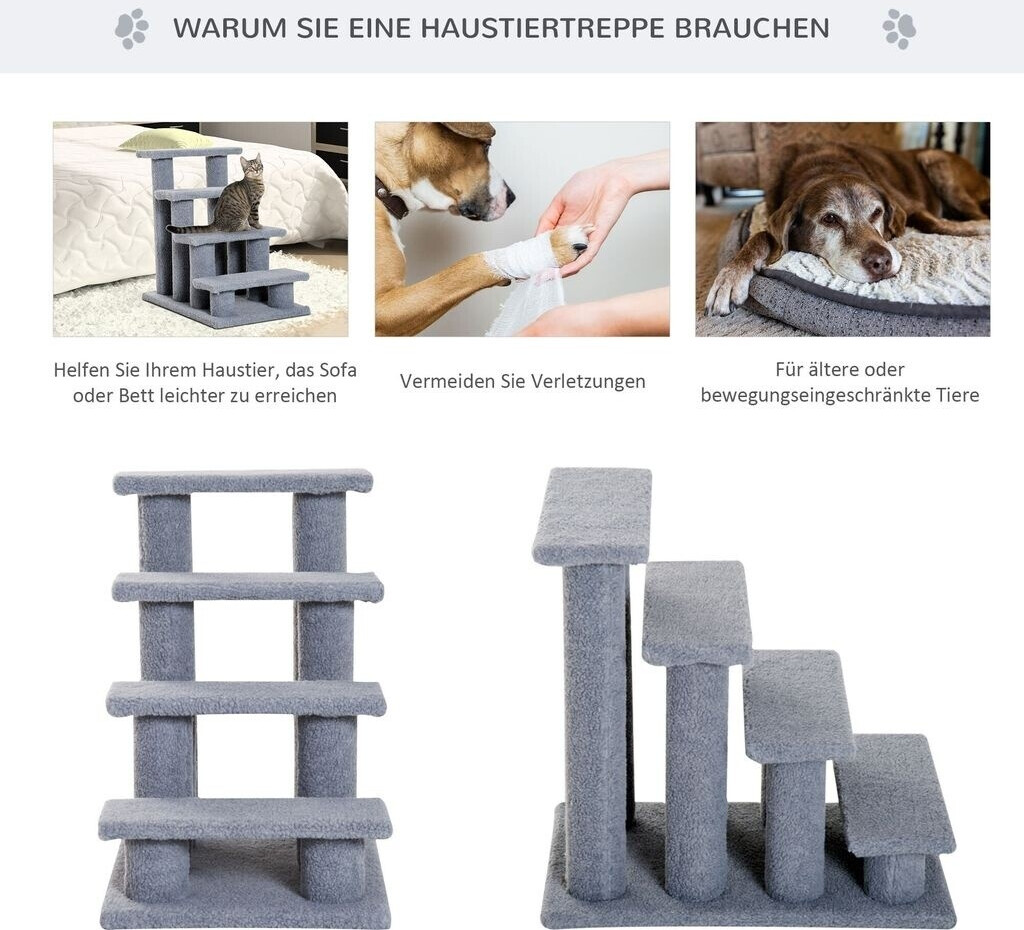 WARUM SIE EINE HAUSTIERTREPPE BRAUCHEN

Helfen Sie Ihrem Haustier, das Sofa oder Bett leichter zu erreichen

Vermeiden Sie Verletzungen

Für ältere oder bewegungseingeschränkte Tiere