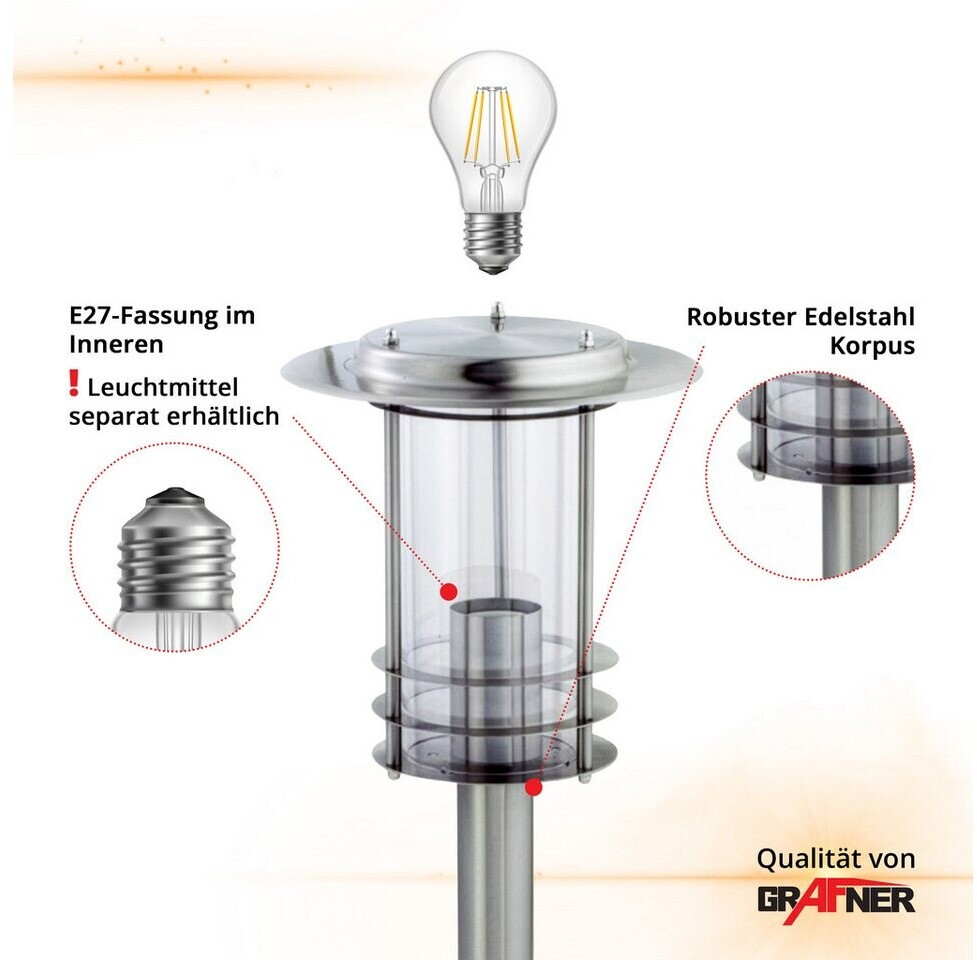 E27-Fassung im Inneren

! Leuchtmittel separat erhältlich

Robuster Edelstahl Korpus

Qualität von
GRAFNER