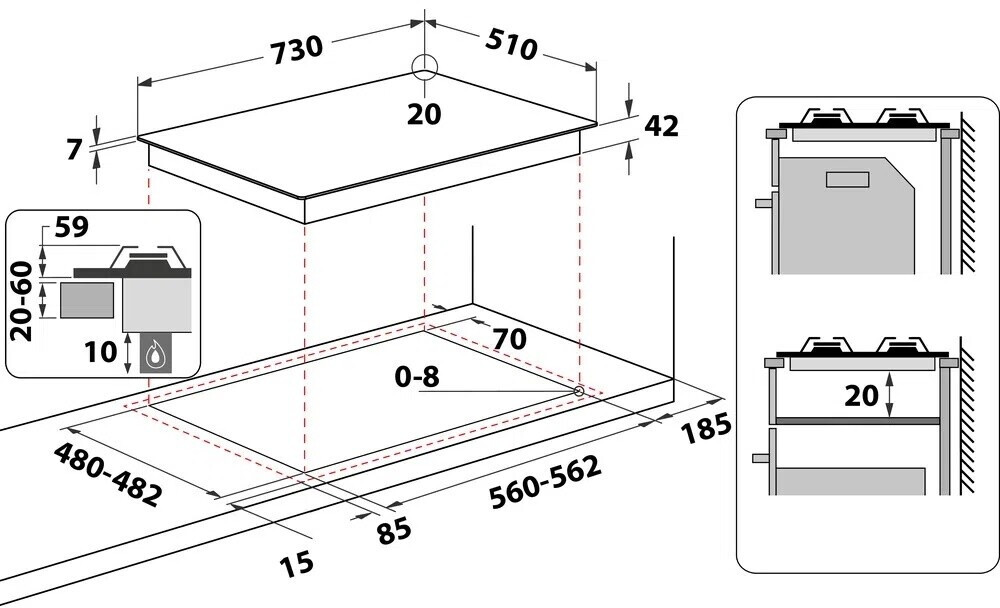 730
510
20
7
42
59
20-60
10
70
0-8
185
480-482
560-562
85
15
20