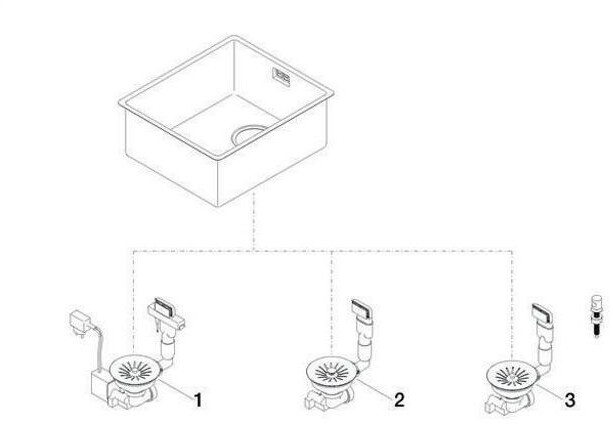 1

2

3