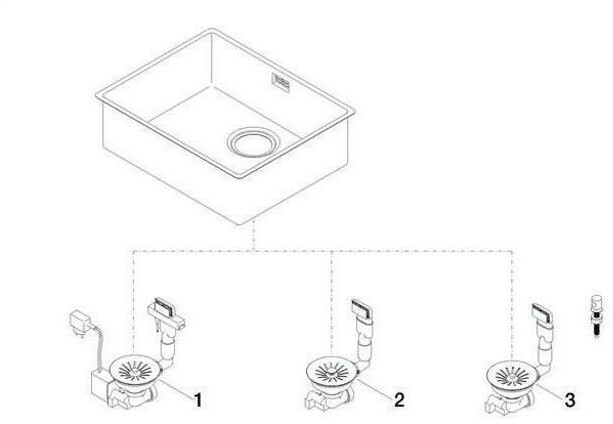 1
2
3