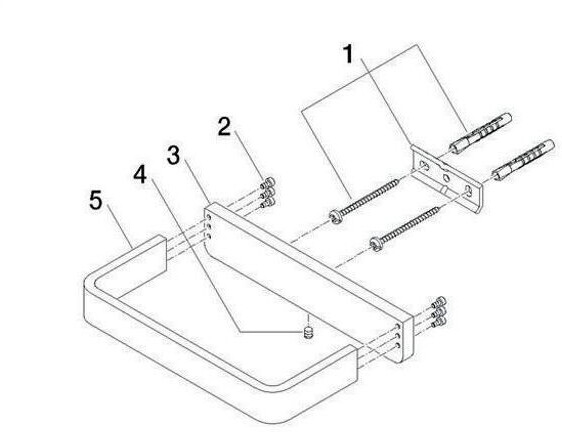 1
2
3
4
5