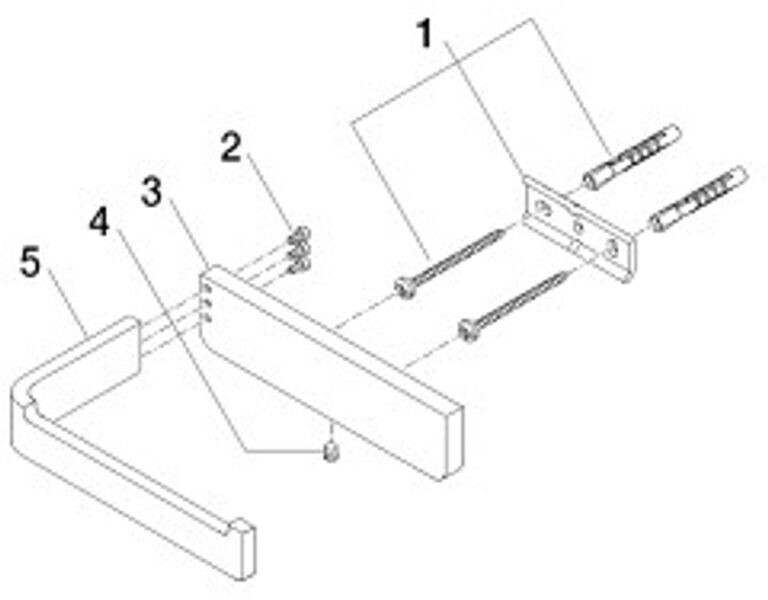 1
2
3
4
5