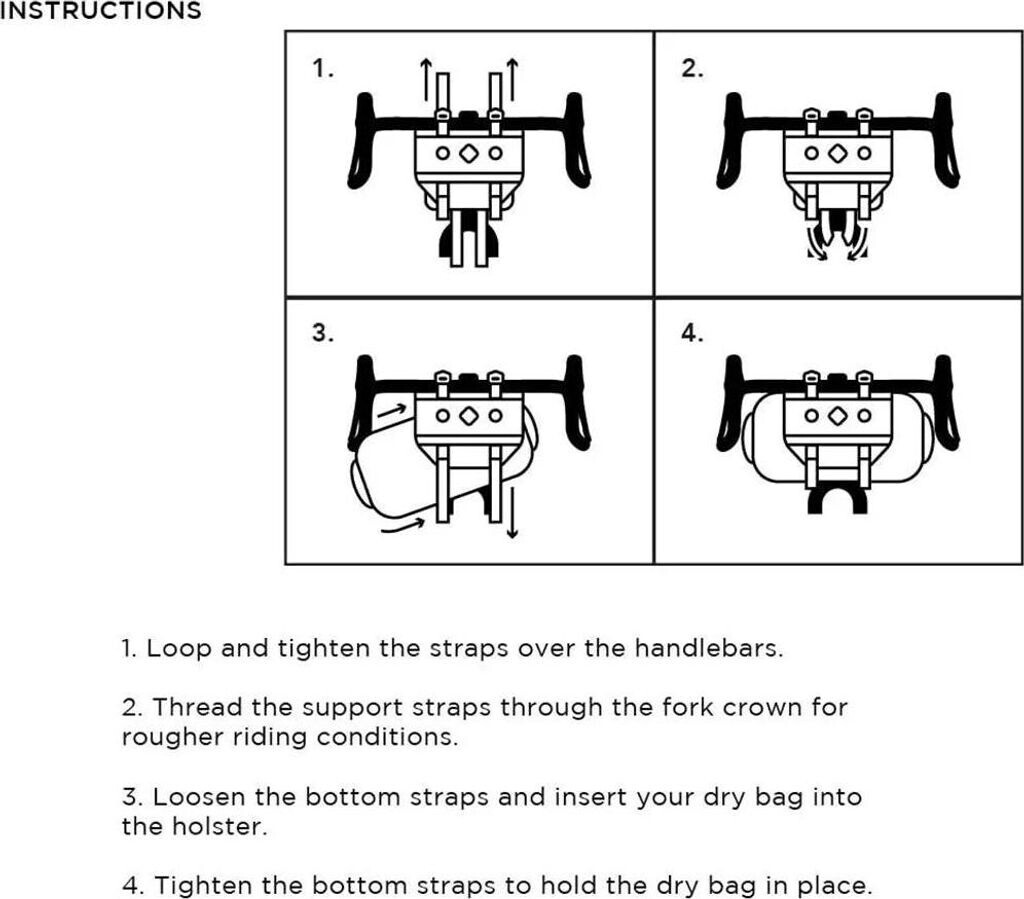 INSTRUCTIONS

1.

2.

3.

4.

1. Loop and tighten the straps over the handlebars.

2. Thread the support straps through the fork crown for rougher riding conditions.

3. Loosen the bottom straps and insert your dry bag into the holster.

4. Tighten the bottom straps to hold the dry bag in place.