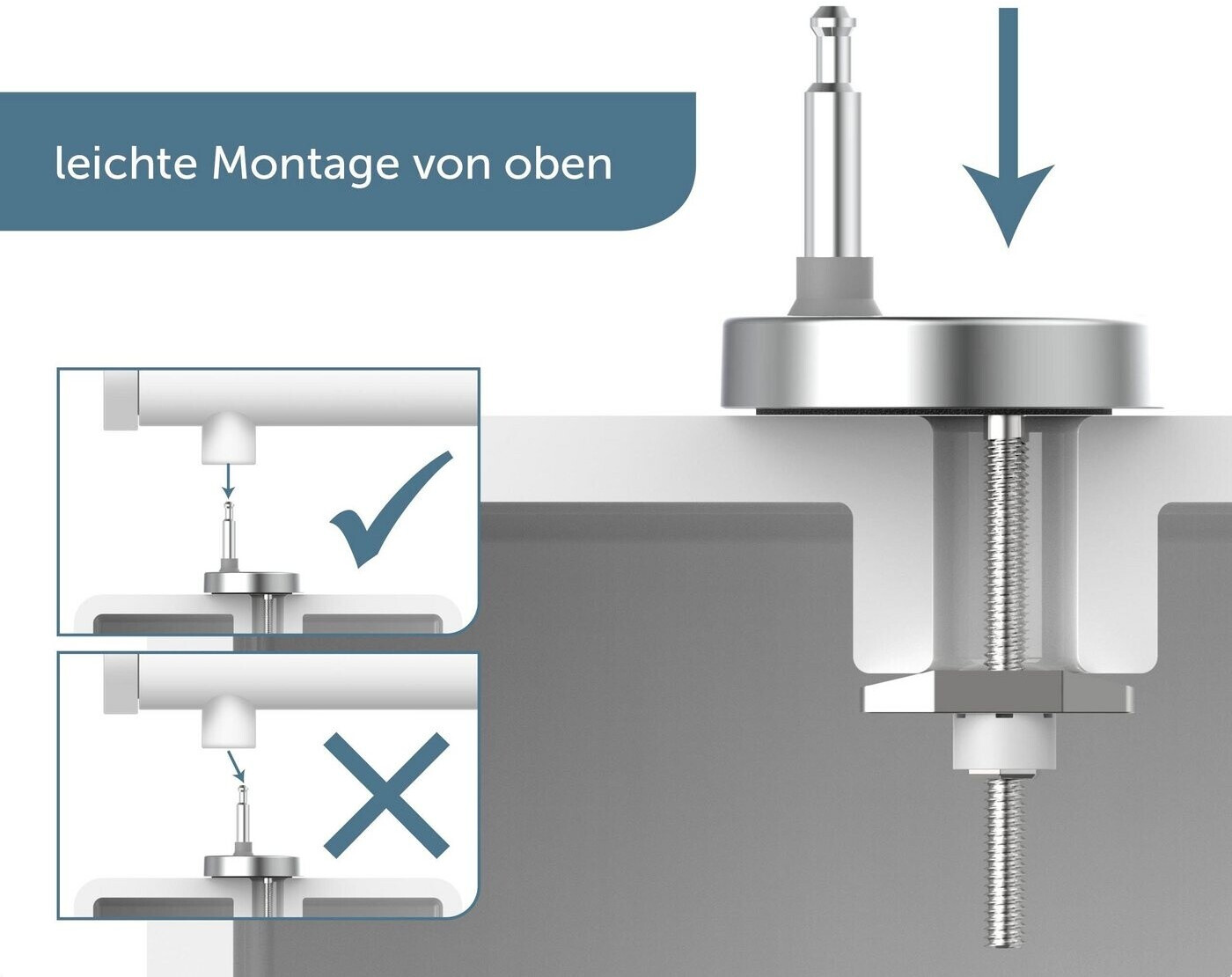 leichte Montage von oben