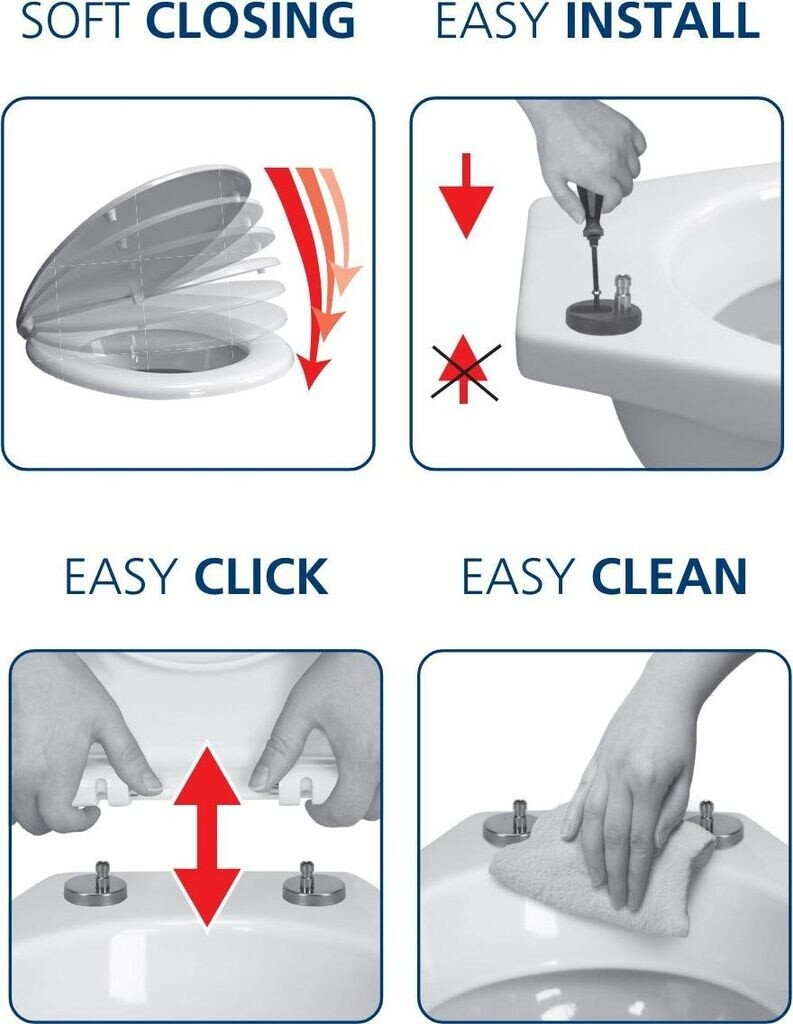 SOFT CLOSING

EASY INSTALL

EASY CLICK

EASY CLEAN