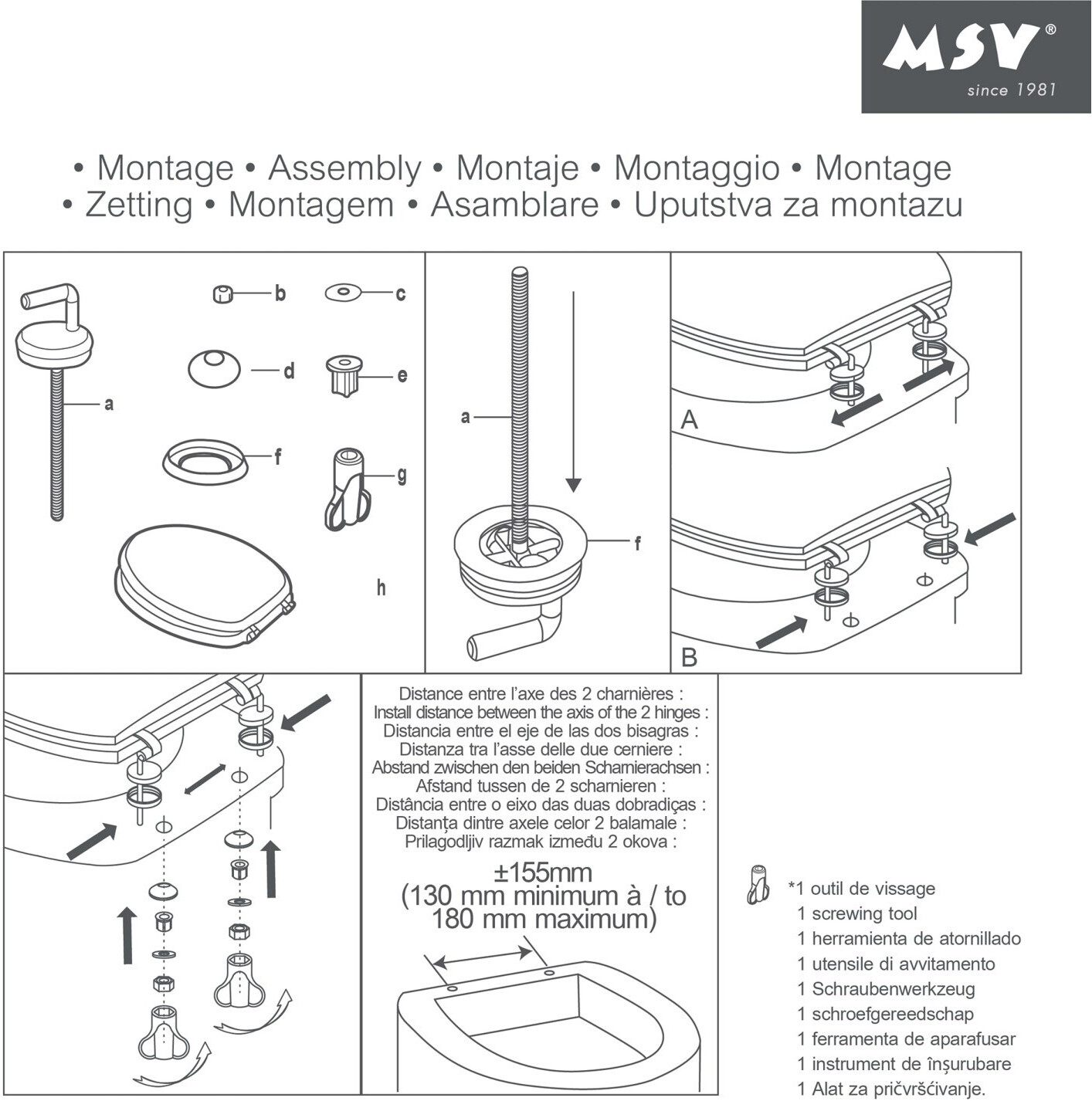 MSV®
since 1981

• Montage • Assembly • Montaje • Montaggio • Montage • Zetting • Montagem • Asamblare • Uputstva za montazu

a
b
c
d
e
f
g
h

a
f

A

B

Distance entre l'axe des 2 charnières :
Install distance between the axis of the 2 hinges :
Distancia entre el eje de las dos bisagras :
Distanza tra l'asse delle due cerniere :
Abstand zwischen den beiden Scharnierachsen :
Afstand tussen de 2 scharnieren :
Distância entre o eixo das duas dobradiças :
Distanța dintre axele celor 2 balamale :
Prilagodljiv razmak između 2 okova :

±155mm
(130 mm minimum à / to 180 mm maximum)

*1 outil de vissage
1 screwing tool
1 herramienta de atornillado
1 utensile di avvitamento
1 Schraubenwerkzeug
1 schroefgereedschap
1 ferramenta de aparafusar
1 instrument de înșurubare
1 Alat za pričvršćivanje.