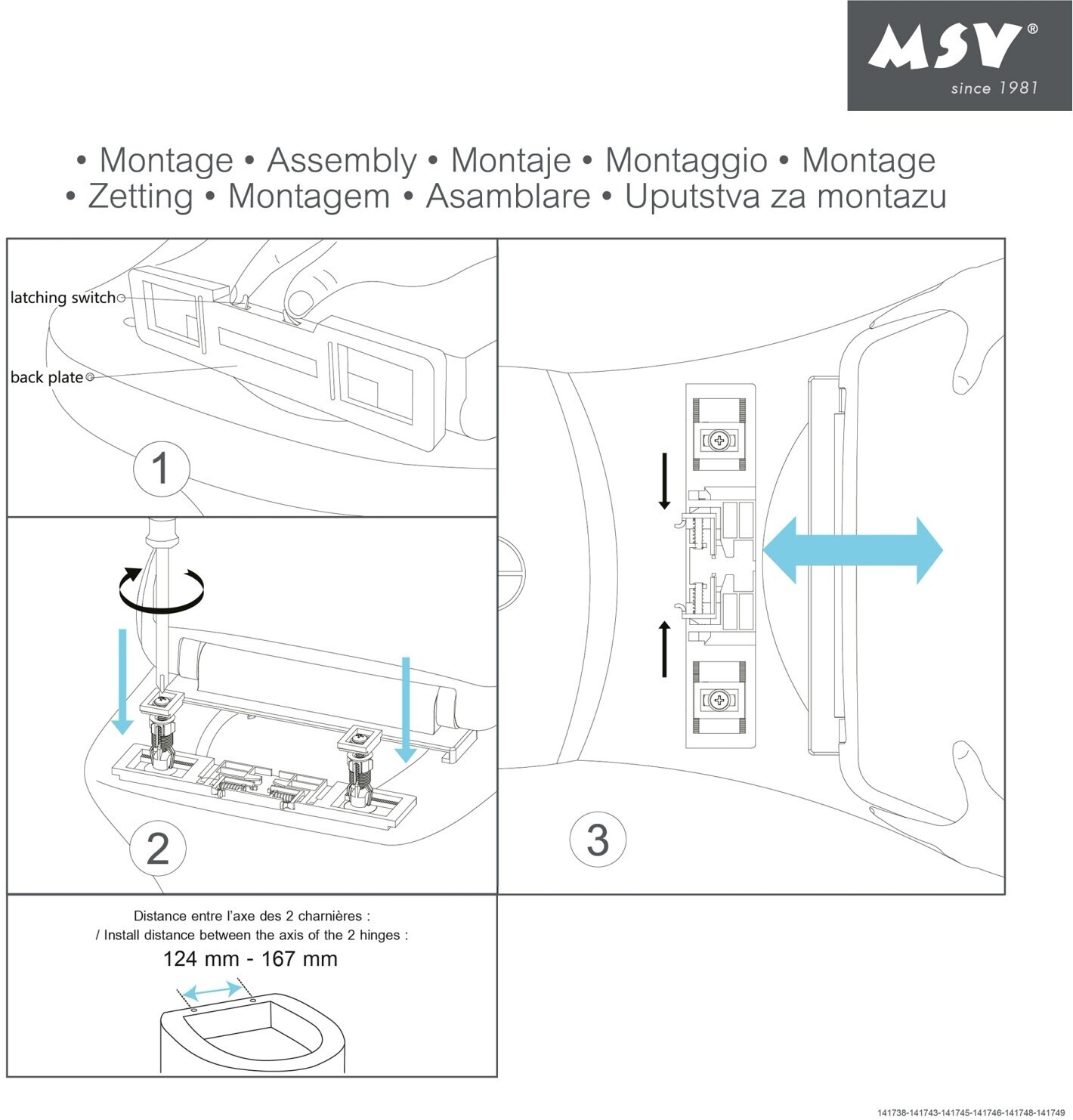 MSV®
since 1981

• Montage • Assembly • Montaje • Montaggio • Montage
• Zetting • Montagem • Asamblare • Uputstva za montazu

latching switch
back plate

1

2

3

Distance entre l'axe des 2 charnières :
/ Install distance between the axis of the 2 hinges :
124 mm - 167 mm

141738-141743-141745-141746-141748-141749