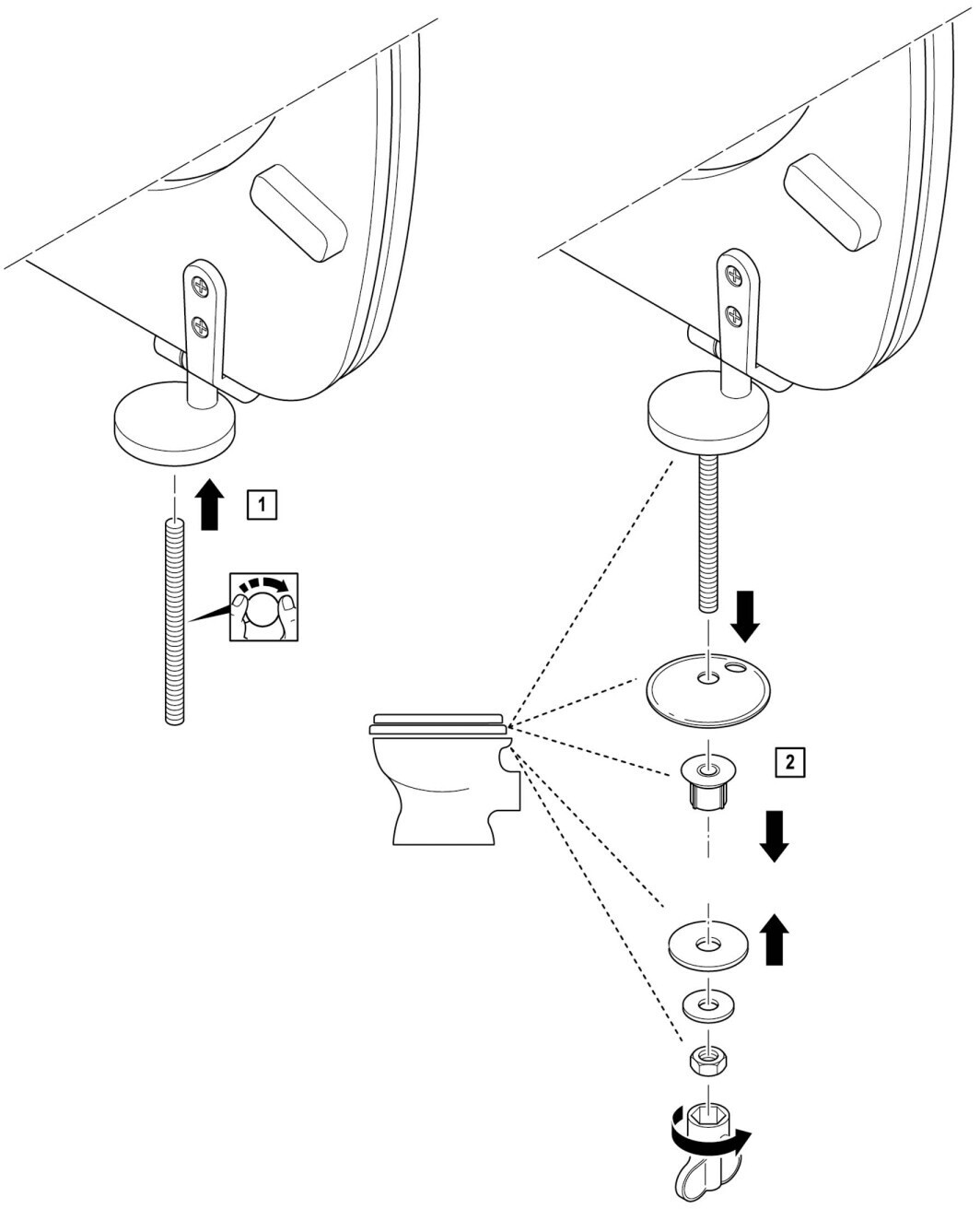 1

2