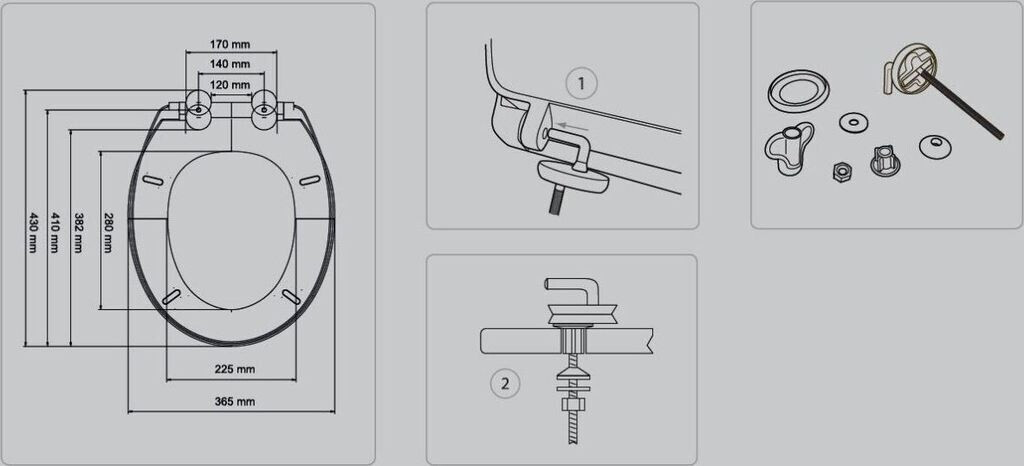 170 mm
140 mm
120 mm
430 mm
410 mm
382 mm
280 mm
225 mm
365 mm

1

2