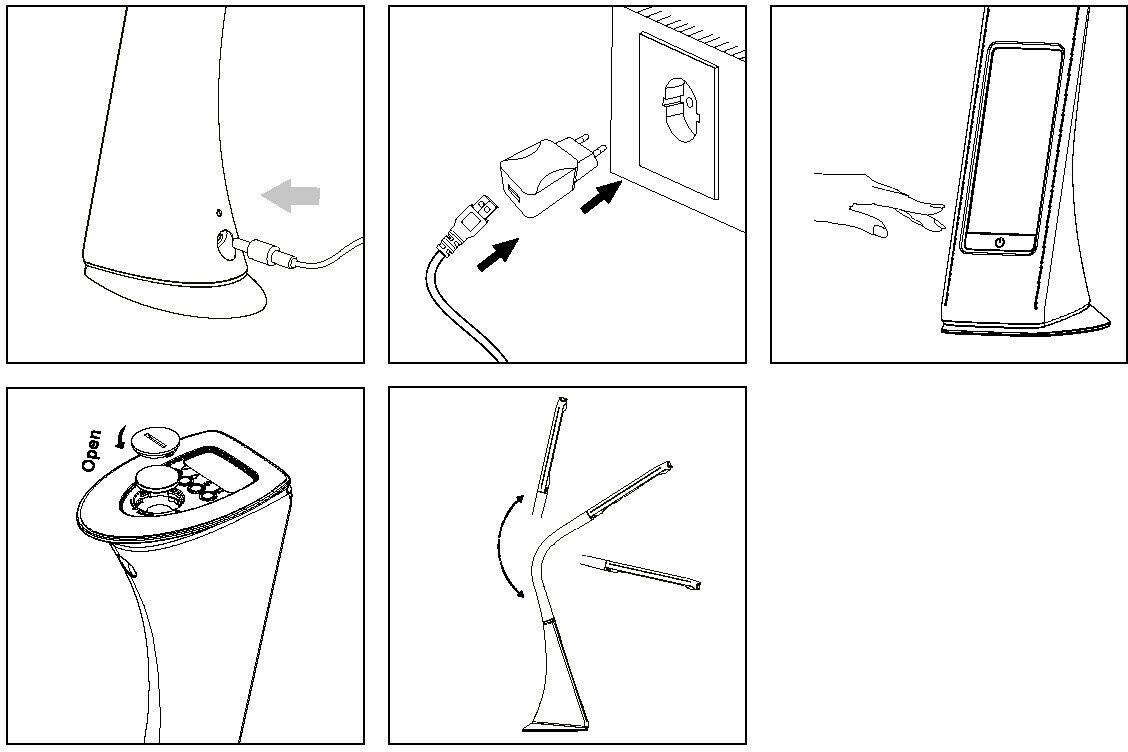 Open