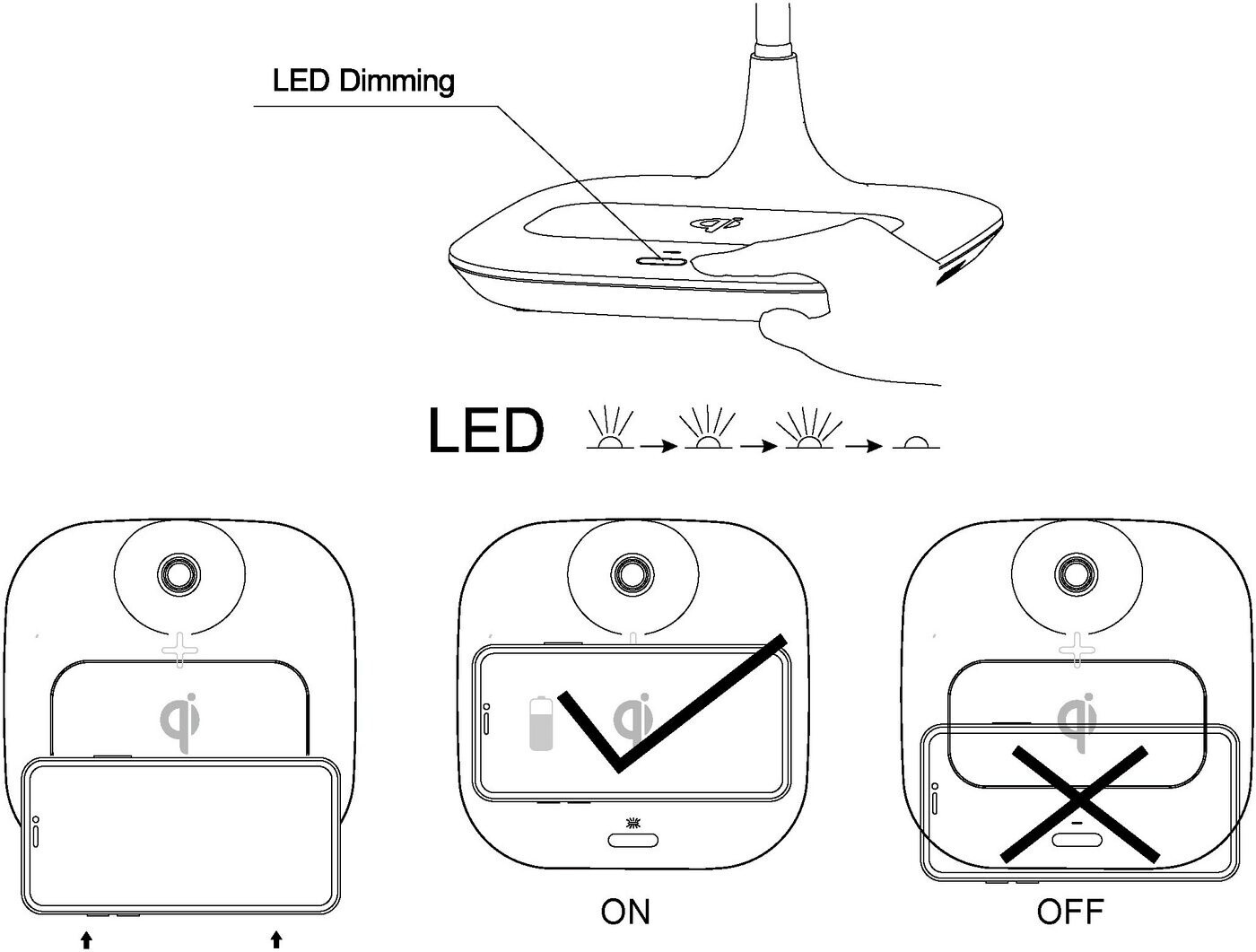 LED Dimming

LED

ON

OFF