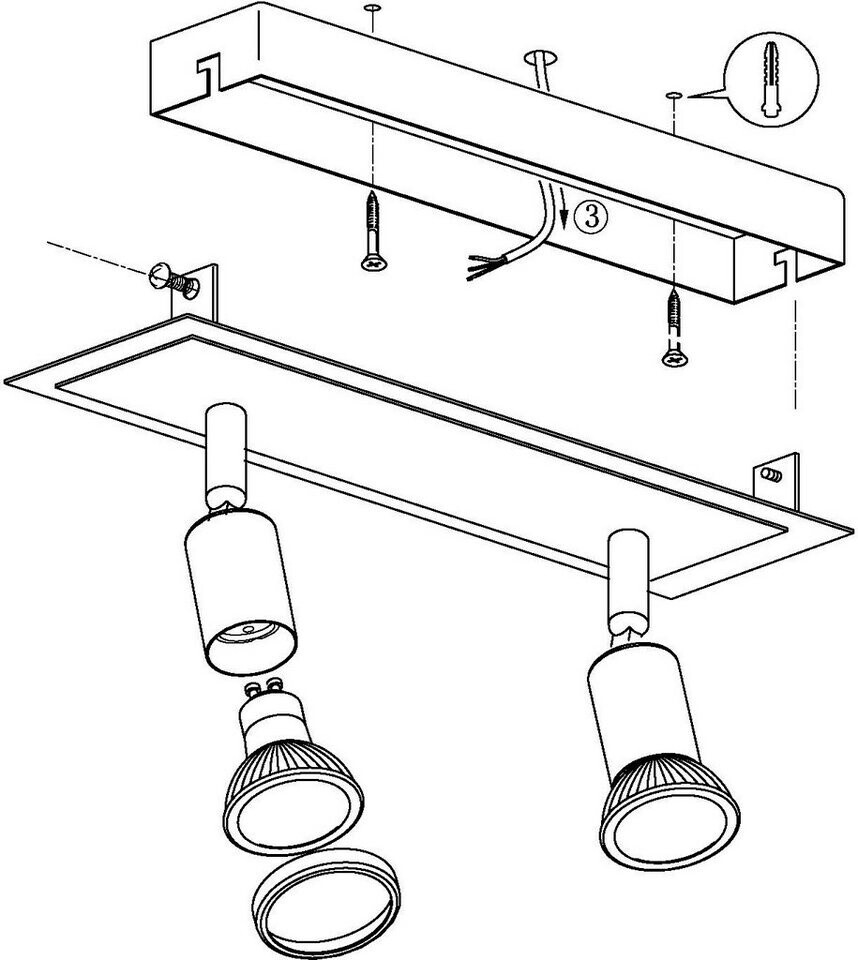 ③