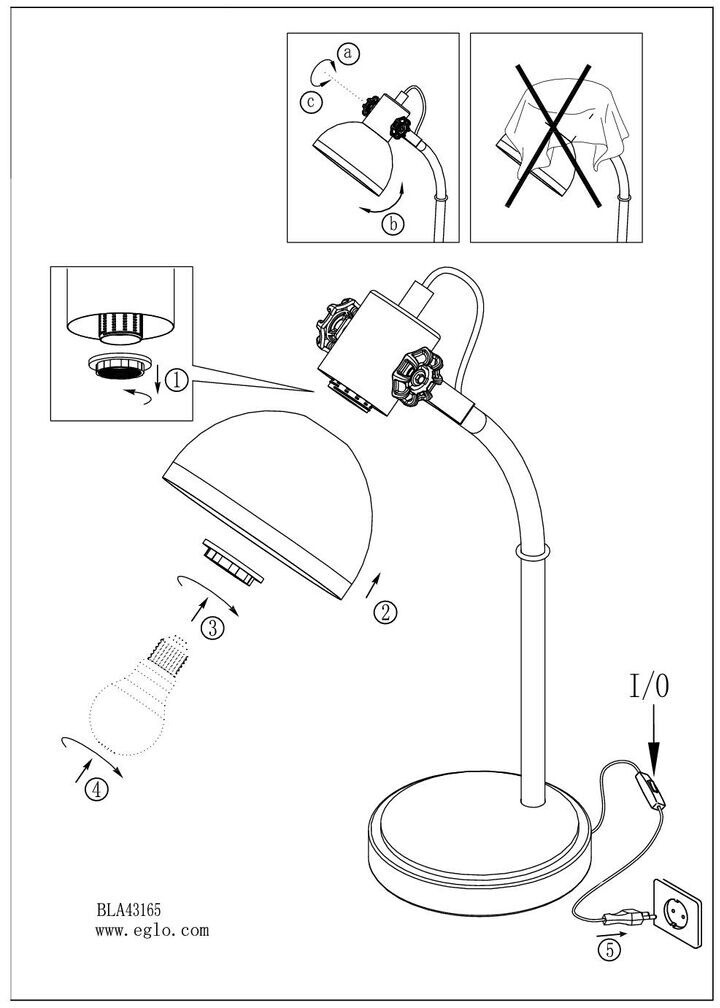 a
c
b
①
②
③
④
I/0
⑤
BLA43165
www.eglo.com