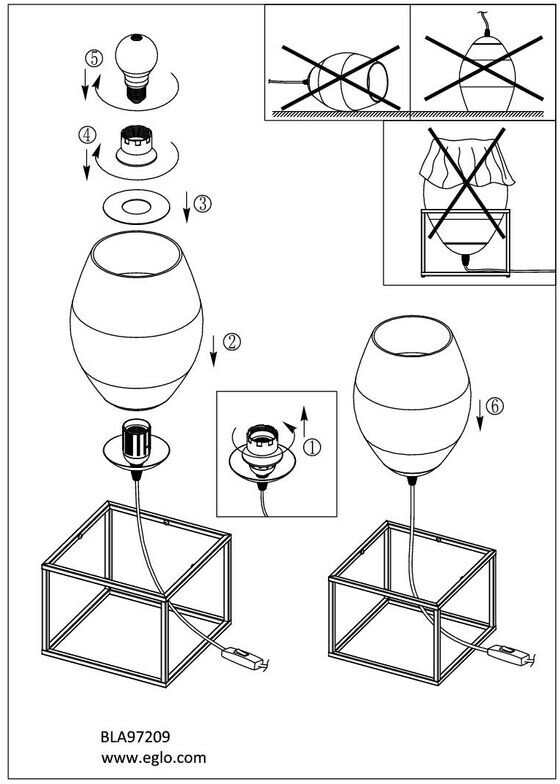 ⑤

④

③

②

①

⑥

BLA97209
www.eglo.com