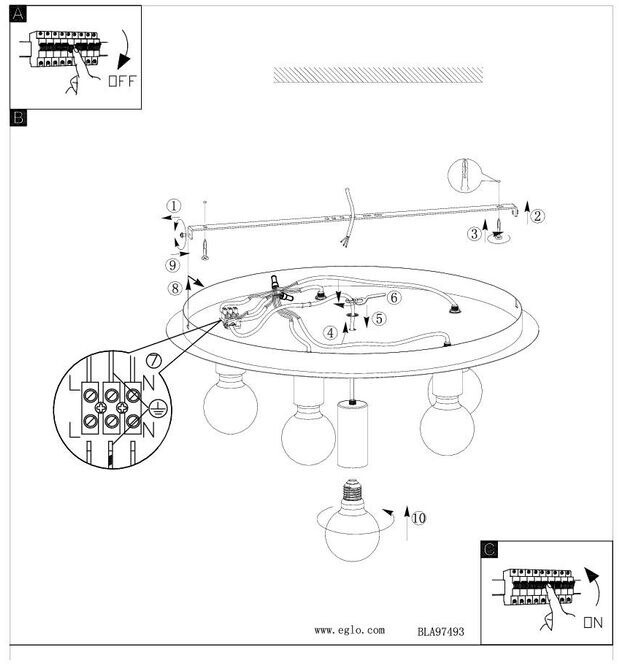 A

OFF

B

1

2

3

9

8

6

5

4

7

L

N

L

N

10

C

ON

www.eglo.com

BLA97493