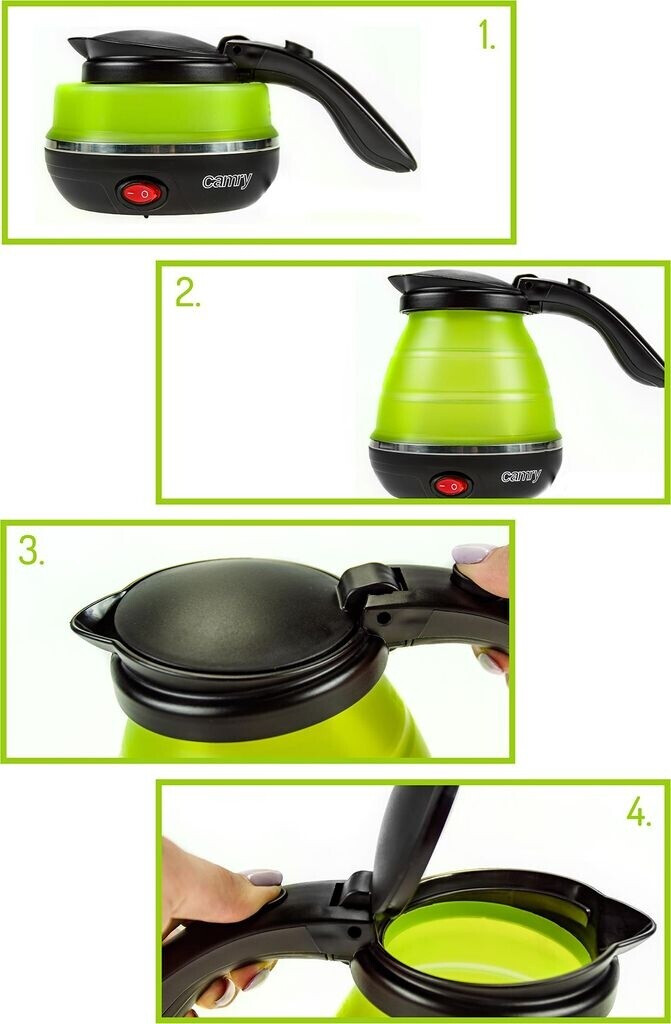 1.

camry

2.

camry

3.

4.