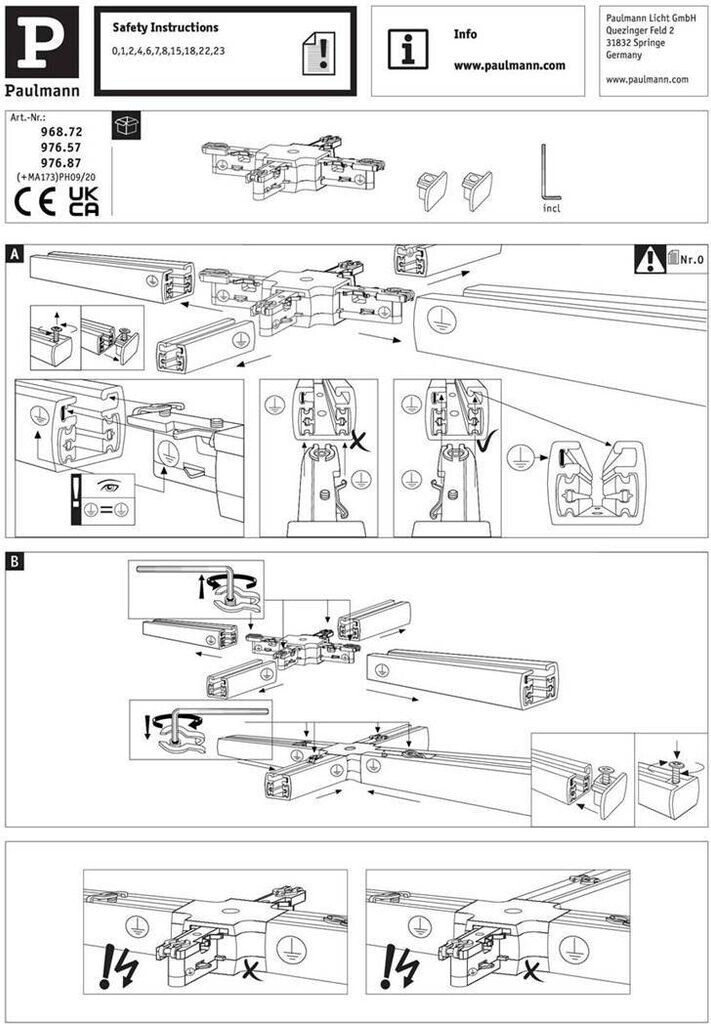 P
Paulmann

Safety Instructions
0,1,2,4,6,7,8,15,18,22,23

Info
www.paulmann.com

Paulmann Licht GmbH
Quezinger Feld 2
31832 Springe
Germany

www.paulmann.com

Art.-Nr.:
968.72
976.57
976.87
(+MA173)PH09/20

CE UK CA

incl

A

Nr.0

B