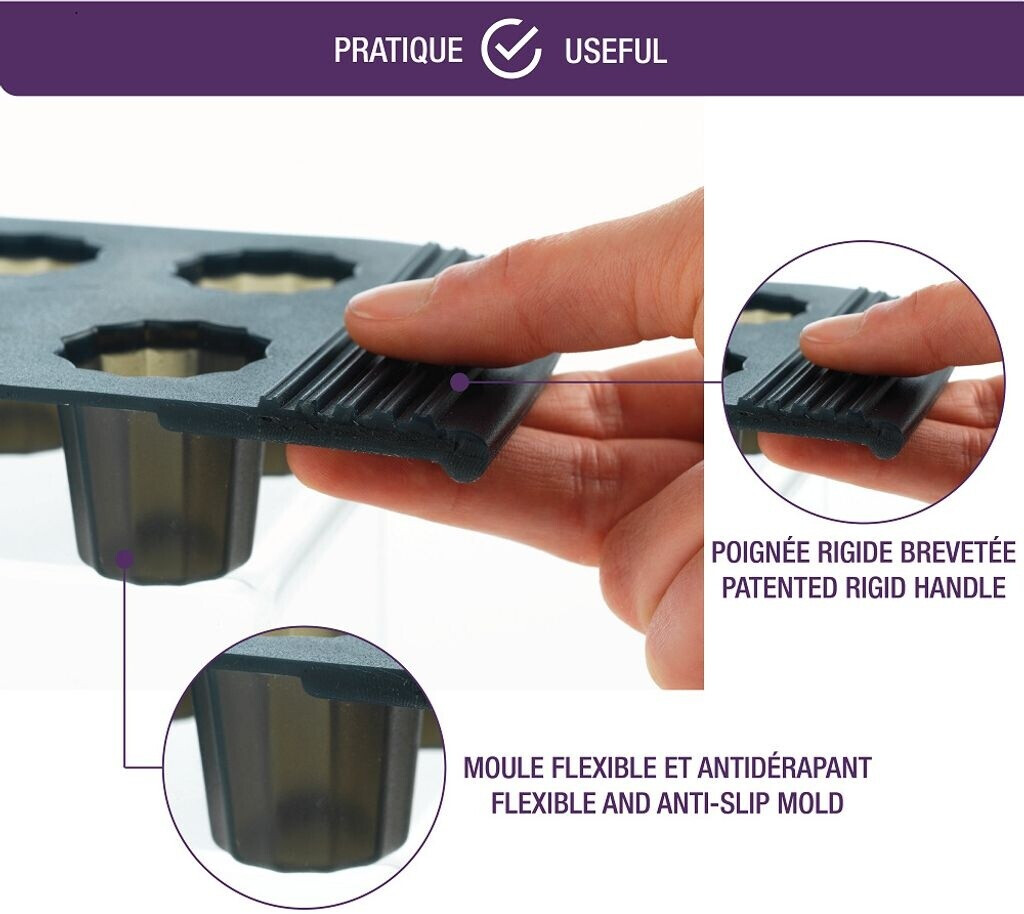 PRATIQUE USEFUL

POIGNÉE RIGIDE BREVETÉE
PATENTED RIGID HANDLE

MOULE FLEXIBLE ET ANTIDÉRAPANT
FLEXIBLE AND ANTI-SLIP MOLD