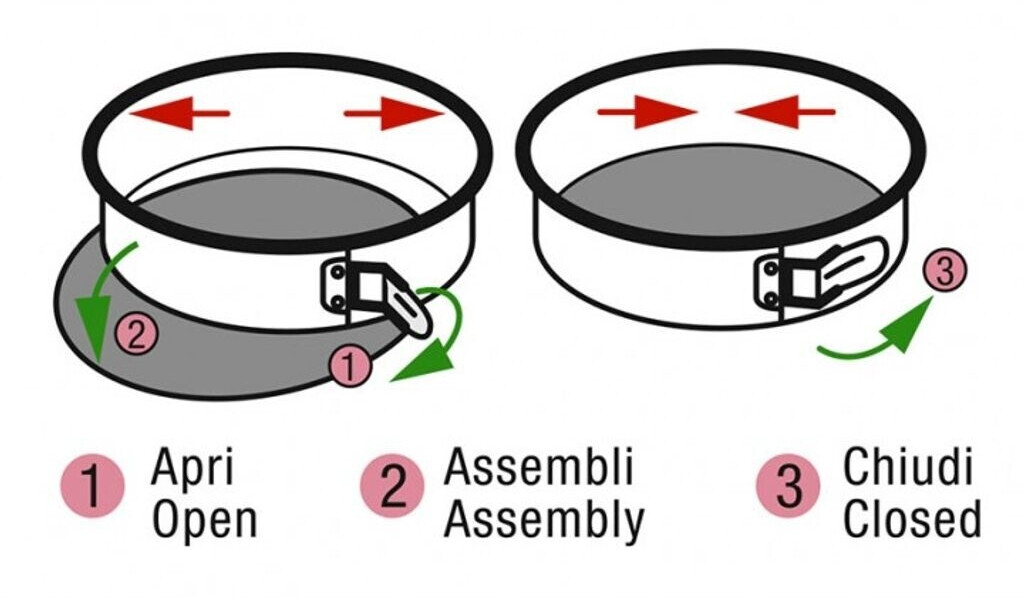 2
1
3

1 Apri
Open

2 Assembli
Assembly

3 Chiudi
Closed