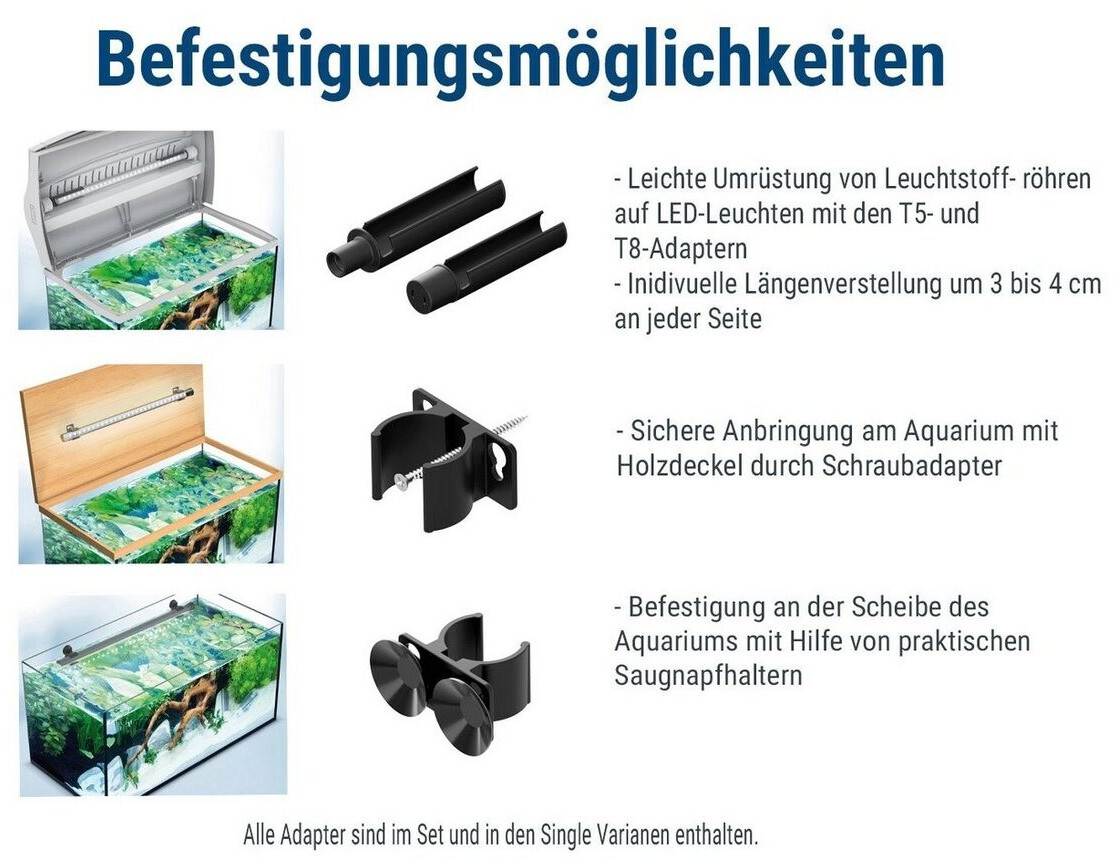 Befestigungsmöglichkeiten

- Leichte Umrüstung von Leuchtstoff- röhren auf LED-Leuchten mit den T5- und T8-Adaptern
- Inidivuelle Längenverstellung um 3 bis 4 cm an jeder Seite

- Sichere Anbringung am Aquarium mit Holzdeckel durch Schraubadapter

- Befestigung an der Scheibe des Aquariums mit Hilfe von praktischen Saugnapfhaltern

Alle Adapter sind im Set und in den Single Varianen enthalten.