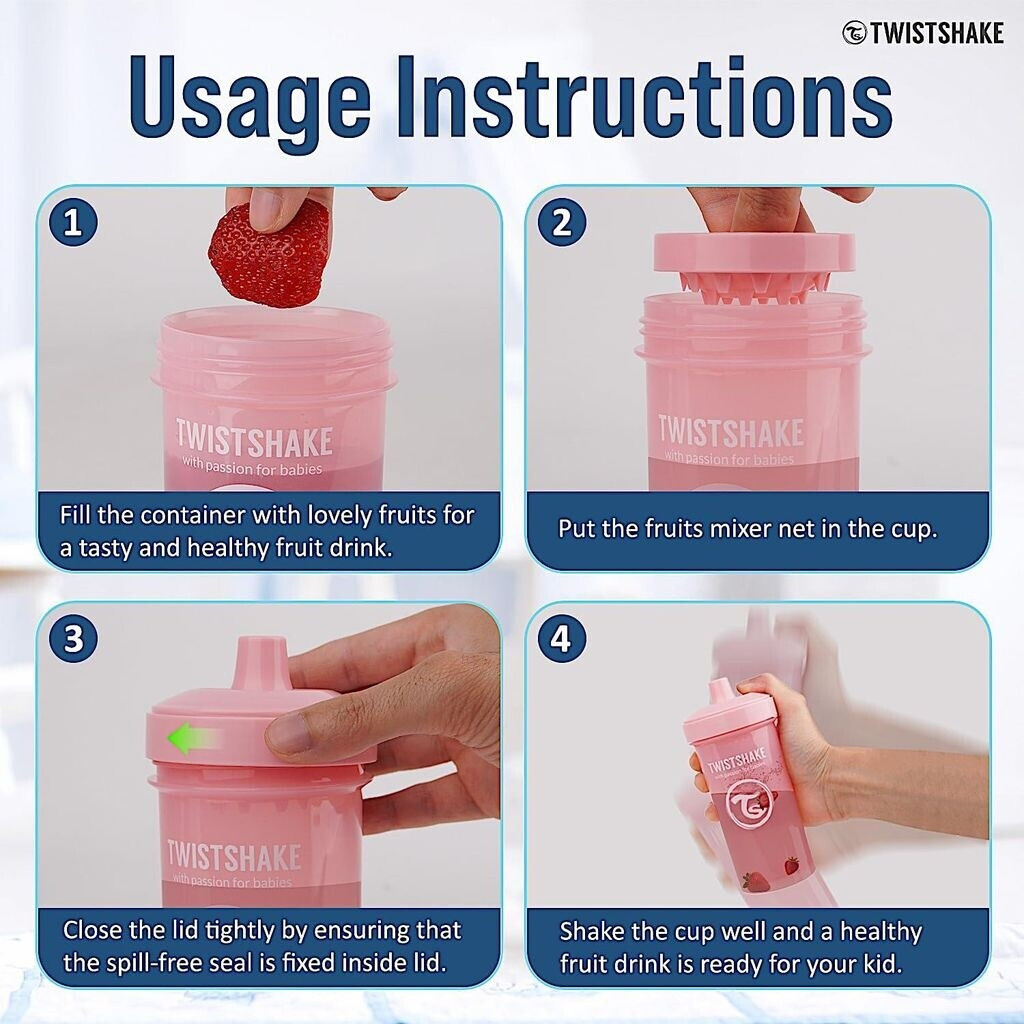 TWISTSHAKE

Usage Instructions

1

TWISTSHAKE
with passion for babies

Fill the container with lovely fruits for a tasty and healthy fruit drink.

2

TWISTSHAKE
with passion for babies

Put the fruits mixer net in the cup.

3

TWISTSHAKE
with passion for babies

Close the lid tightly by ensuring that the spill-free seal is fixed inside lid.

4

TWISTSHAKE
with passion for babies

Shake the cup well and a healthy fruit drink is ready for your kid.