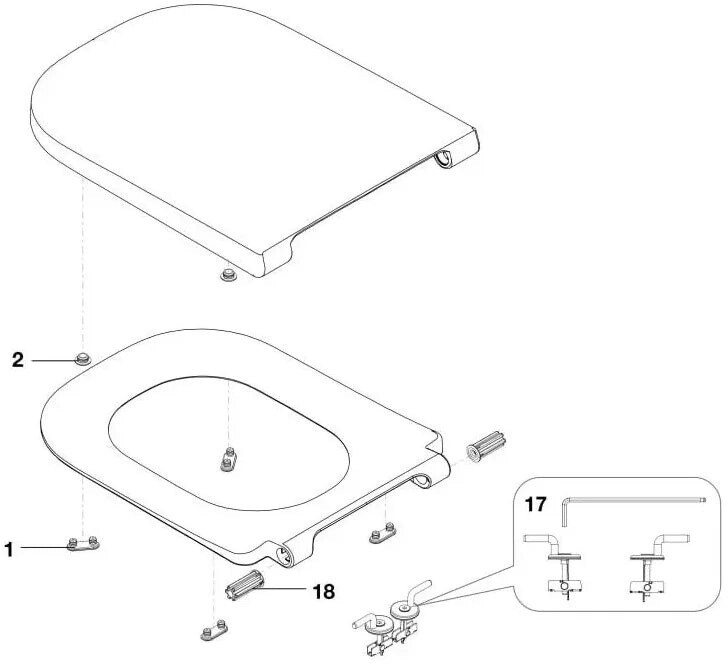 2

1

18

17