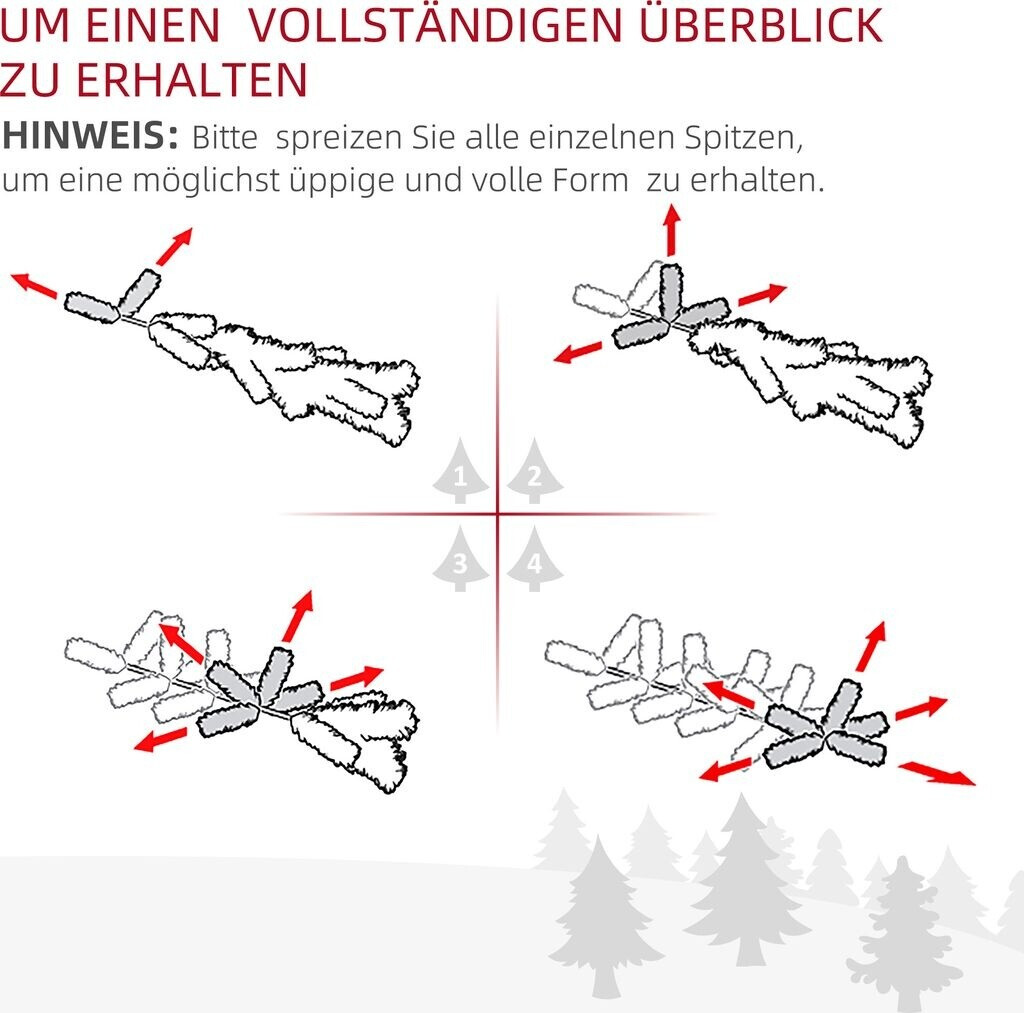 UM EINEN VOLLSTÄNDIGEN ÜBERBLICK ZU ERHALTEN

HINWEIS: Bitte spreizen Sie alle einzelnen Spitzen, um eine möglichst üppige und volle Form zu erhalten.

1 2
3 4