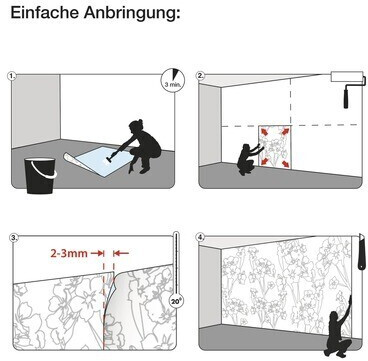 Einfache Anbringung:

1.

3 min.

2.

3.

2-3mm

20°

4.