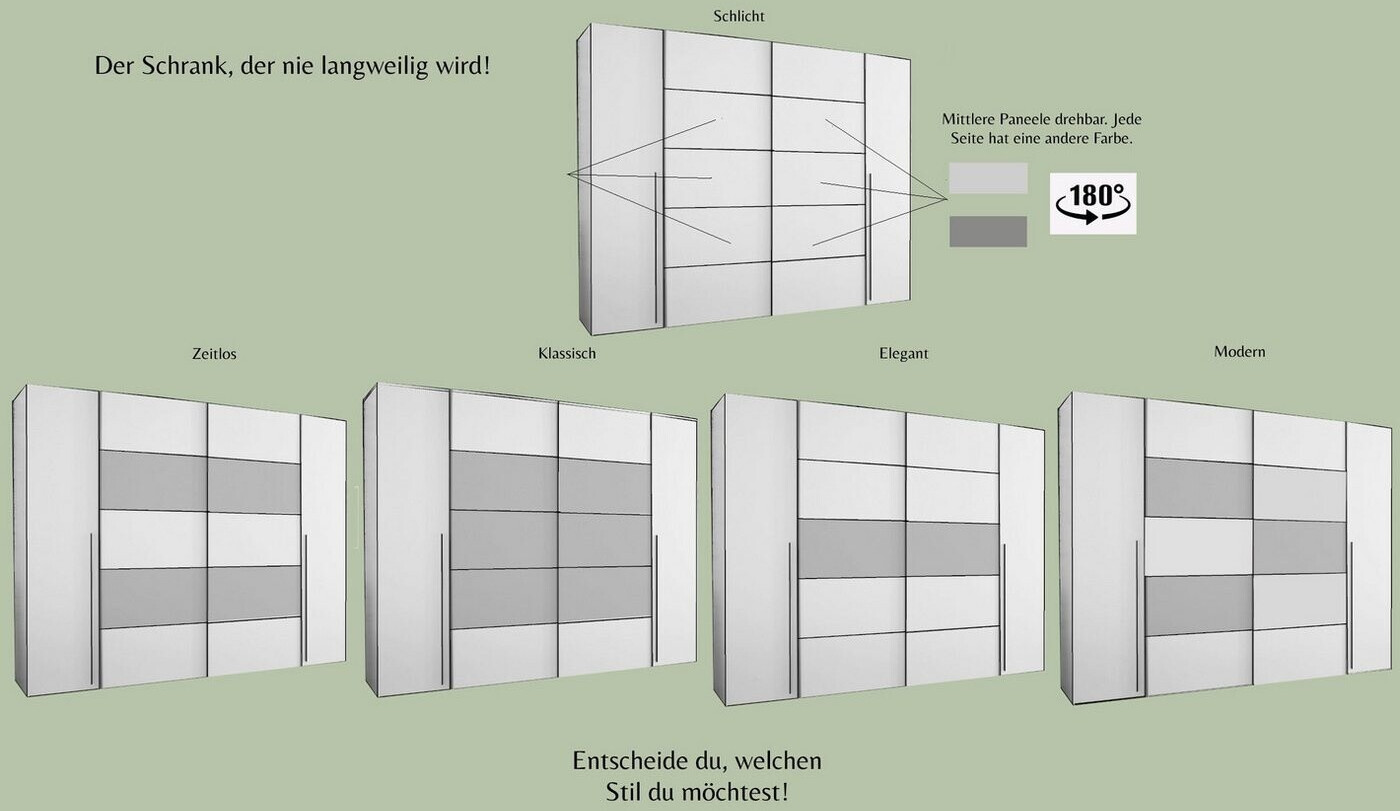 Der Schrank, der nie langweilig wird!

Schlicht

Mittlere Paneele drehbar. Jede Seite hat eine andere Farbe.

180°

Zeitlos

Klassisch

Elegant

Modern

Entscheide du, welchen Stil du möchtest!