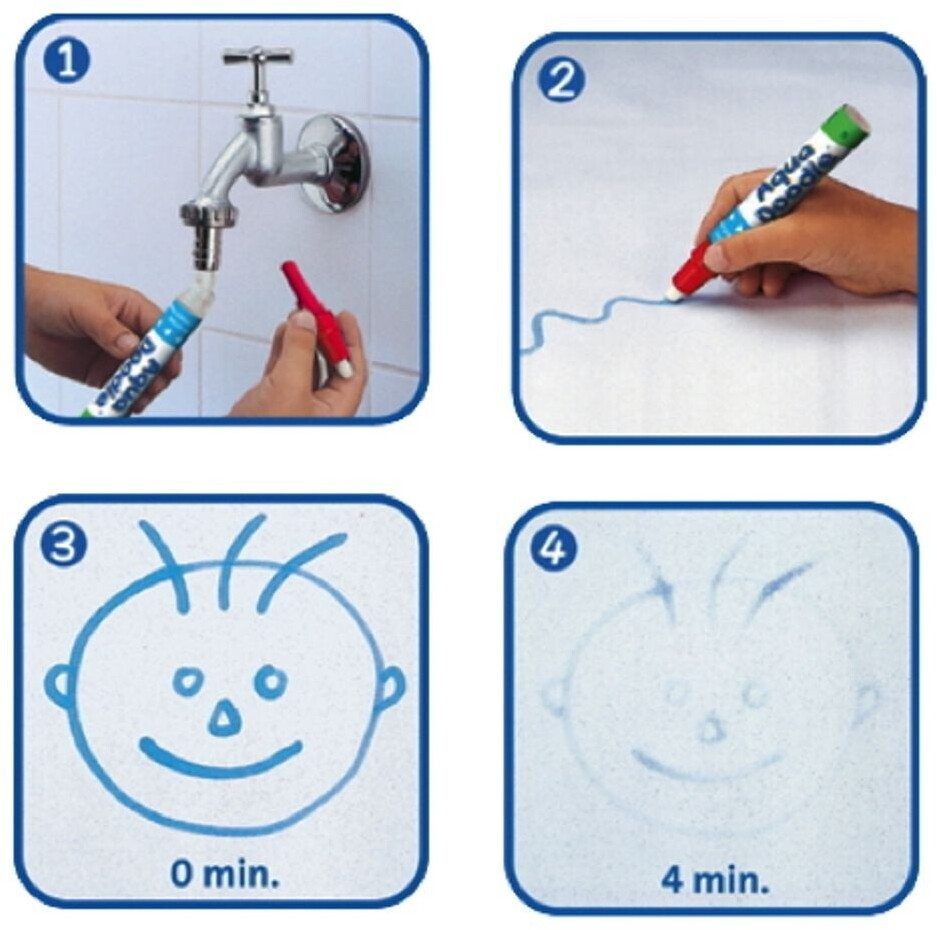 1

Aqua Doodle

2

Aqua Doodle

3

0 min.

4

4 min.