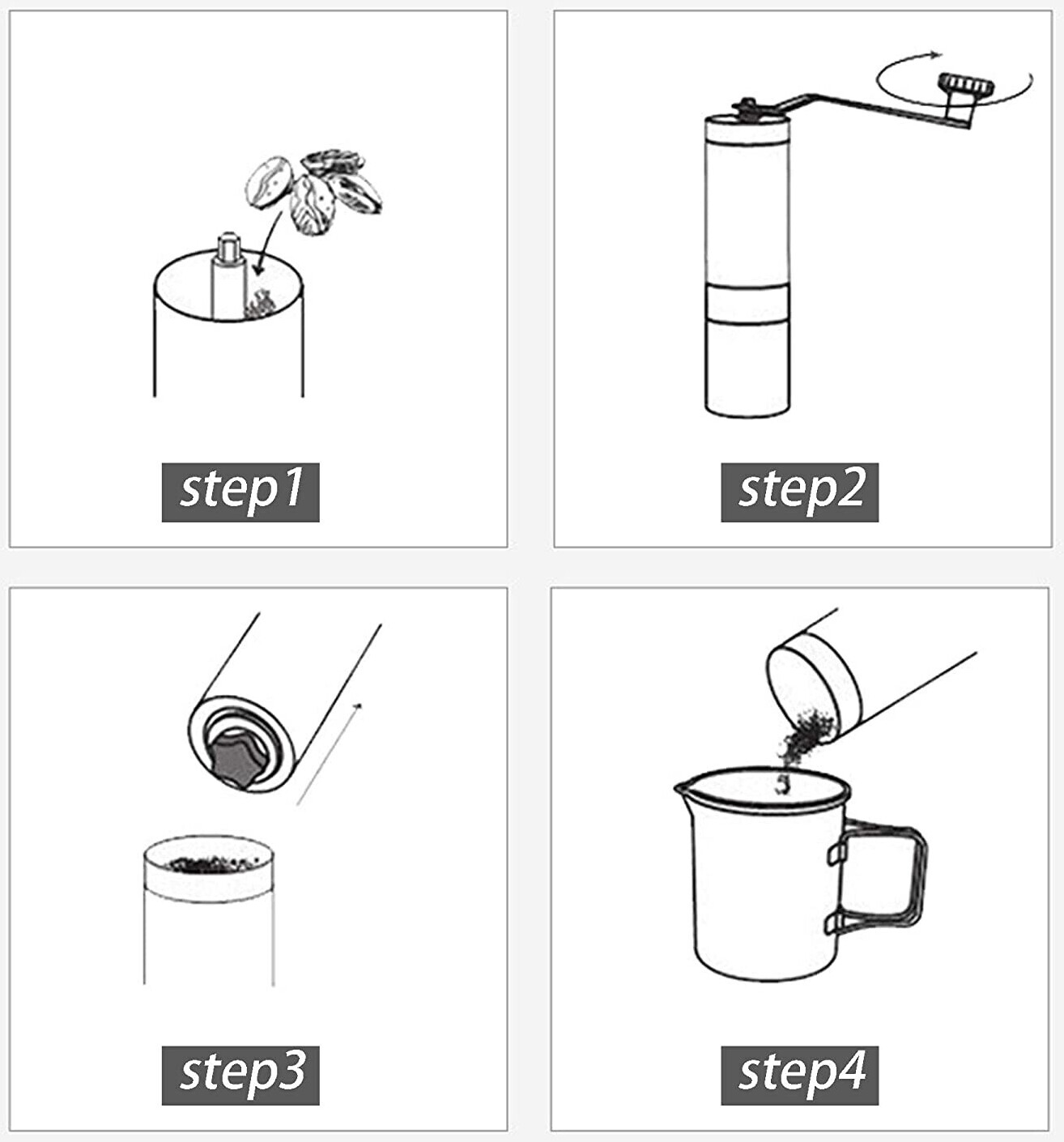 step1

step2

step3

step4