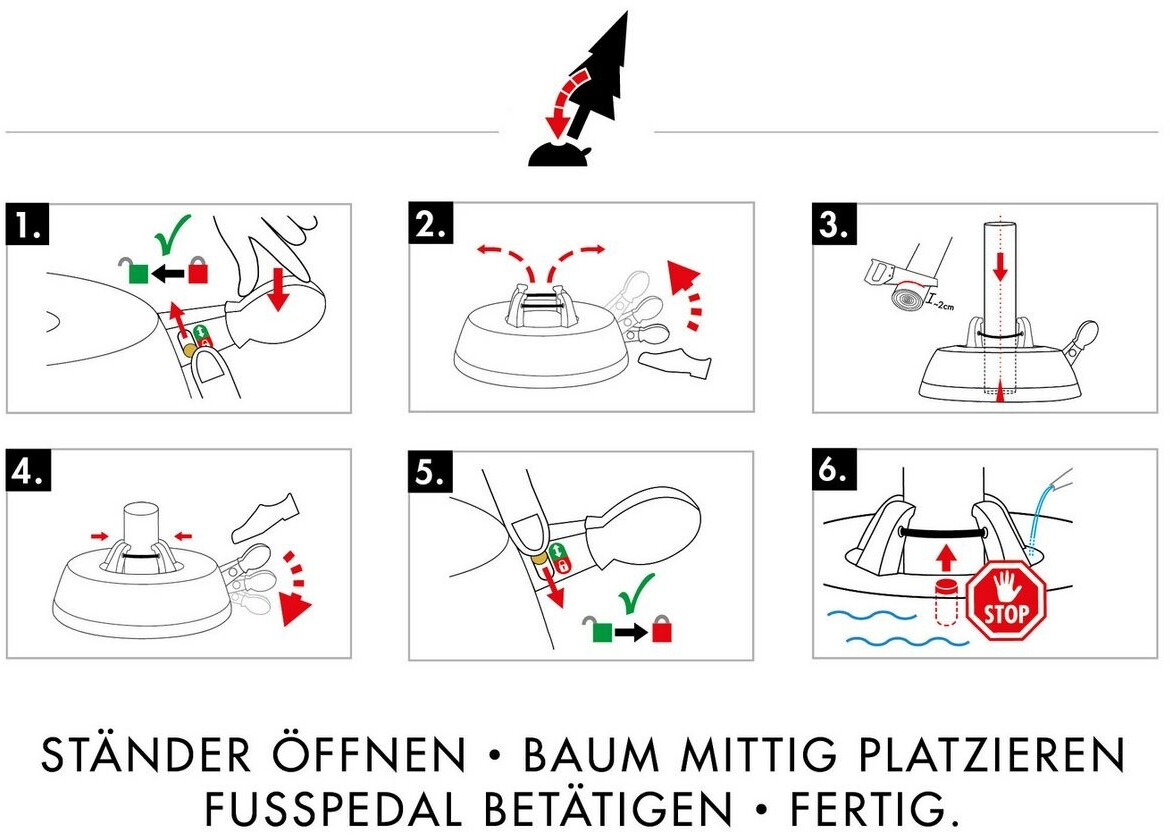 1.

2.

3.

~2cm

4.

5.

6.

STOP

STÄNDER ÖFFNEN • BAUM MITTIG PLATZIEREN
FUSSPEDAL BETÄTIGEN • FERTIG.