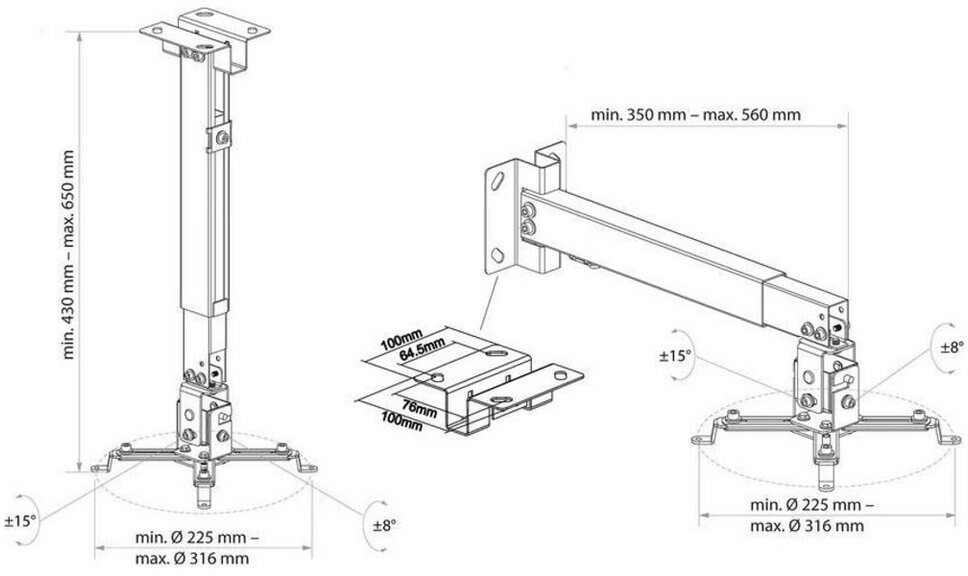 min. 430 mm – max. 650 mm

±15°

±8°

min. Ø 225 mm – max. Ø 316 mm

min. 350 mm – max. 560 mm

100mm

64.5mm

76mm

100mm

±15°

±8°

min. Ø 225 mm – max. Ø 316 mm