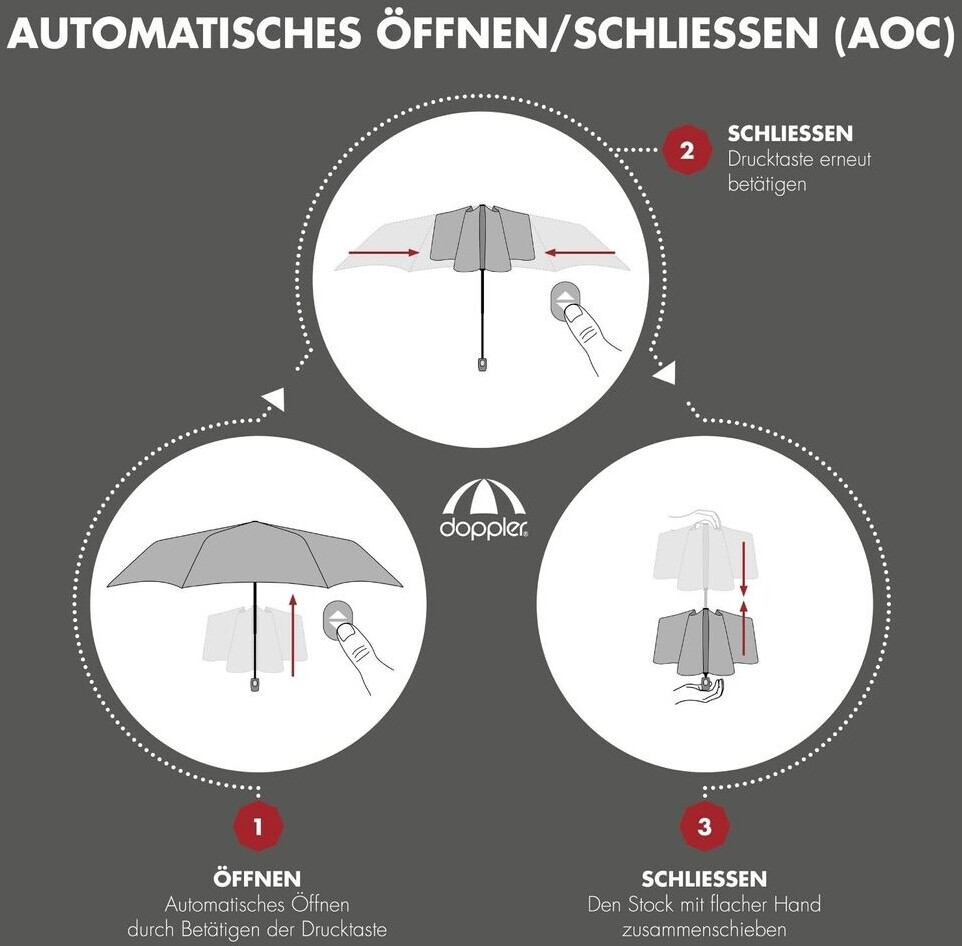 AUTOMATISCHES ÖFFNEN/SCHLIESSEN (AOC)

2

SCHLIESSEN
Drucktaste erneut betätigen

doppler

1

ÖFFNEN
Automatisches Öffnen durch Betätigen der Drucktaste

3

SCHLIESSEN
Den Stock mit flacher Hand zusammenschieben