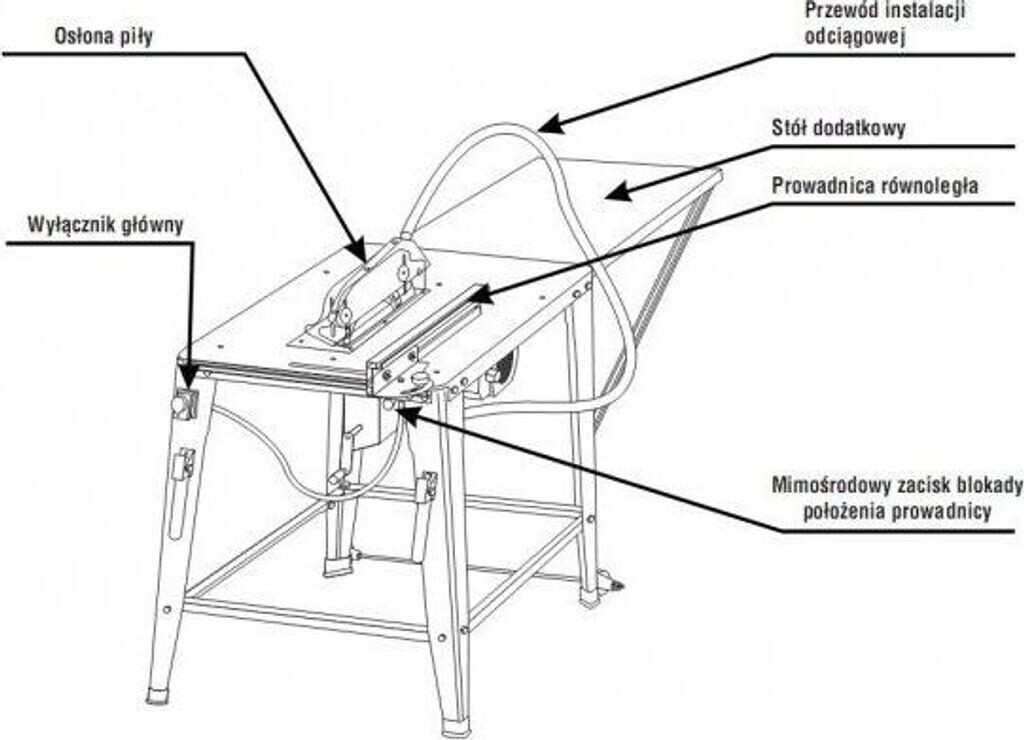 Osłona piły

Przewód instalacji odciągowej

Stół dodatkowy

Prowadnica równoległa

Wyłącznik główny

Mimośrodowy zacisk blokady położenia prowadnicy