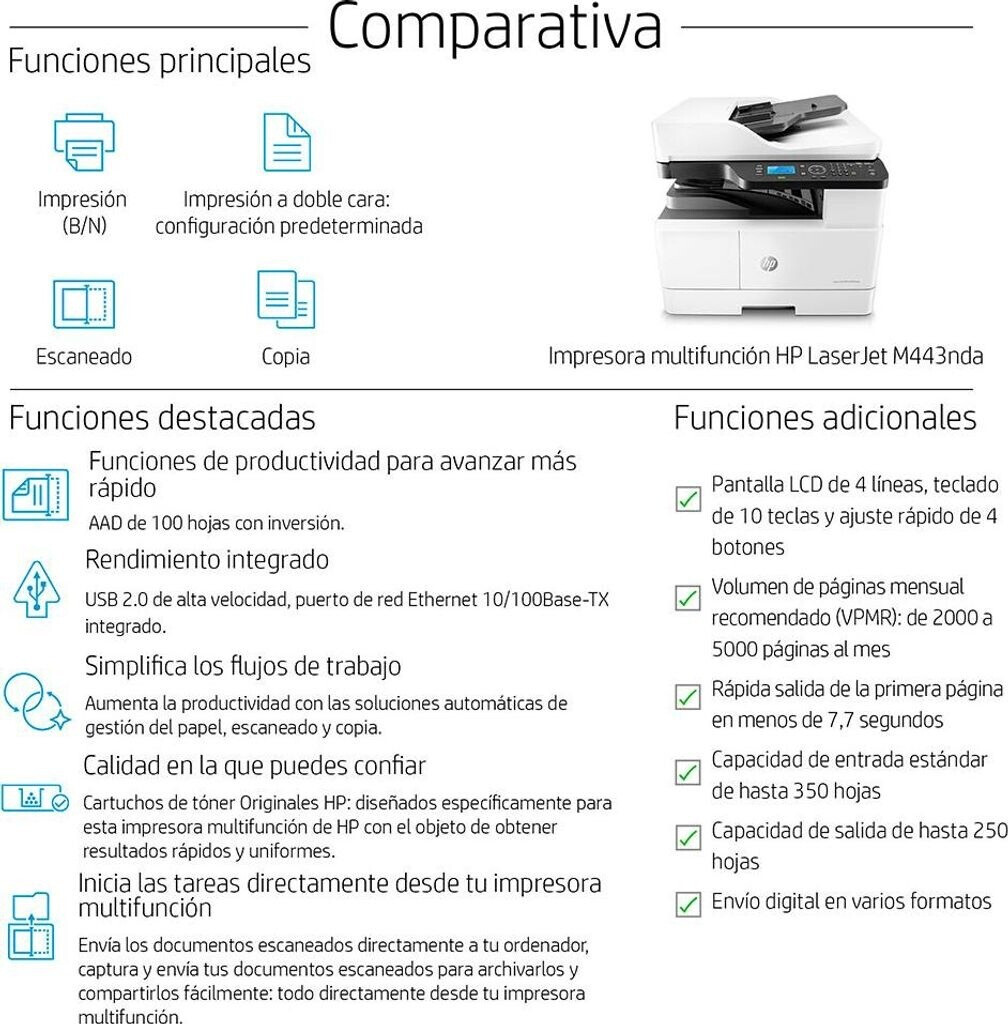 Comparativa

Funciones principales

Impresión (B/N)

Impresión a doble cara: configuración predeterminada

Escaneado

Copia

Impresora multifunción HP LaserJet M443nda

Funciones destacadas

Funciones de productividad para avanzar más rápido

AAD de 100 hojas con inversión.

Rendimiento integrado

USB 2.0 de alta velocidad, puerto de red Ethernet 10/100Base-TX integrado.

Simplifica los flujos de trabajo

Aumenta la productividad con las soluciones automáticas de gestión del papel, escaneado y copia.

Calidad en la que puedes confiar

Cartuchos de tóner Originales HP: diseñados específicamente para esta impresora multifunción de HP con el objeto de obtener resultados rápidos y uniformes.

Inicia las tareas directamente desde tu impresora multifunción

Envía los documentos escaneados directamente a tu ordenador, captura y envía tus documentos escaneados para archivarlos y compartirlos fácilmente: todo directamente desde tu impresora multifunción.

Funciones adicionales

Pantalla LCD de 4 líneas, teclado de 10 teclas y ajuste rápido de 4 botones

Volumen de páginas mensual recomendado (VPMR): de 2000 a 5000 páginas al mes

Rápida salida de la primera página en menos de 7,7 segundos

Capacidad de entrada estándar de hasta 350 hojas

Capacidad de salida de hasta 250 hojas

Envío digital en varios formatos