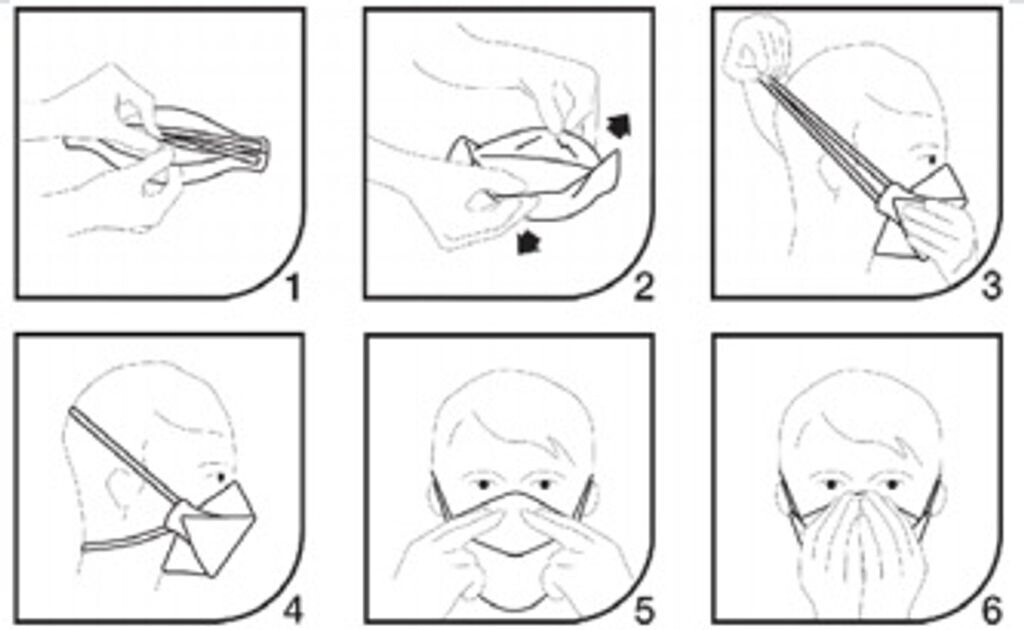 1

2

3

4

5

6