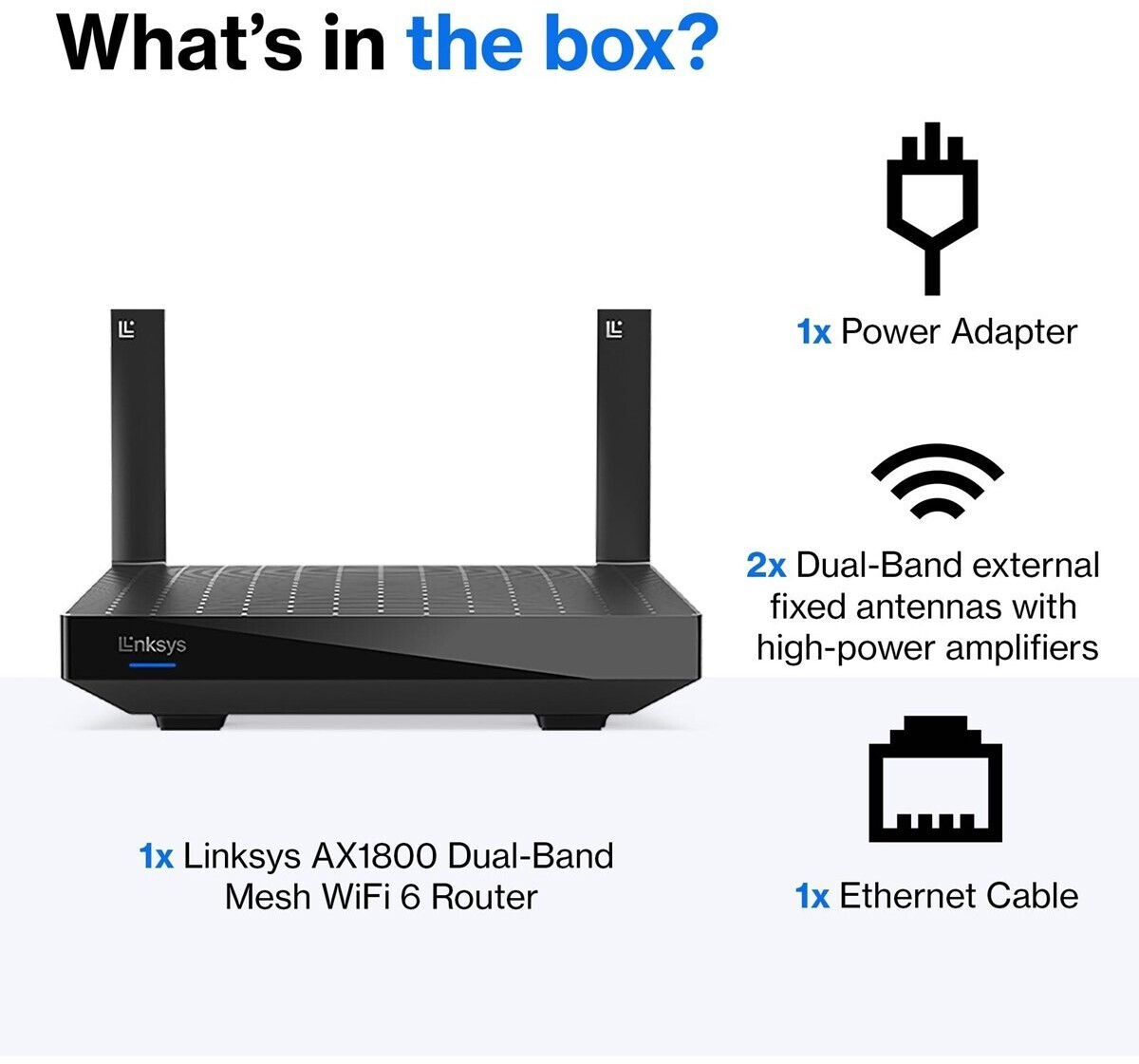 What's in the box?

Linksys

1x Linksys AX1800 Dual-Band Mesh WiFi 6 Router

1x Power Adapter

2x Dual-Band external fixed antennas with high-power amplifiers

1x Ethernet Cable