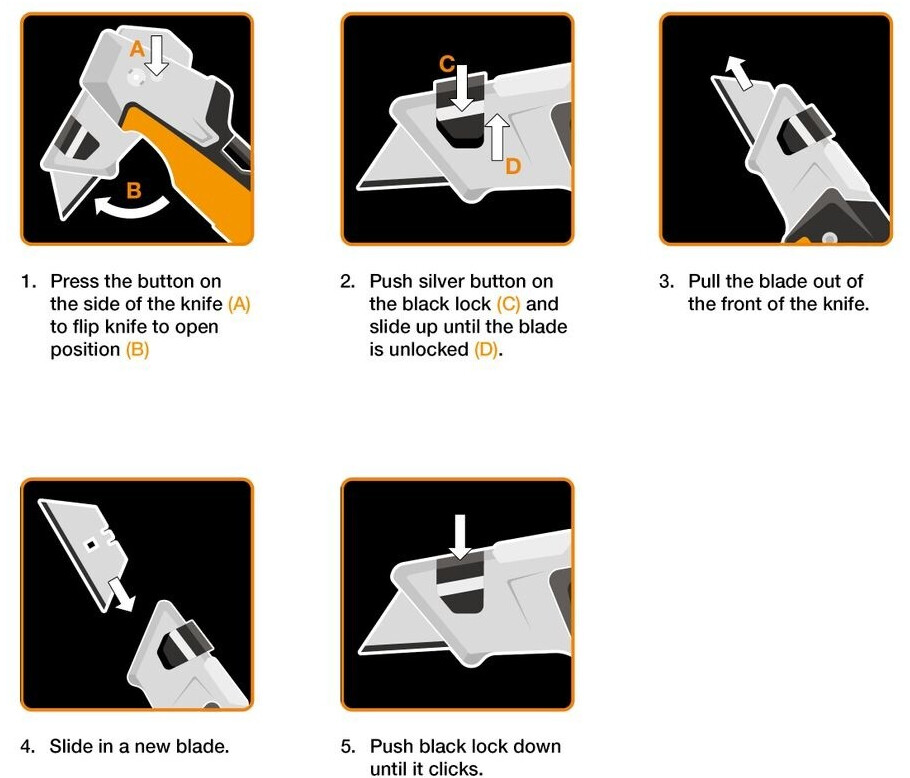 A

B

1. Press the button on the side of the knife (A) to flip knife to open position (B)

C

D

2. Push silver button on the black lock (C) and slide up until the blade is unlocked (D).

3. Pull the blade out of the front of the knife.

4. Slide in a new blade.

5. Push black lock down until it clicks.