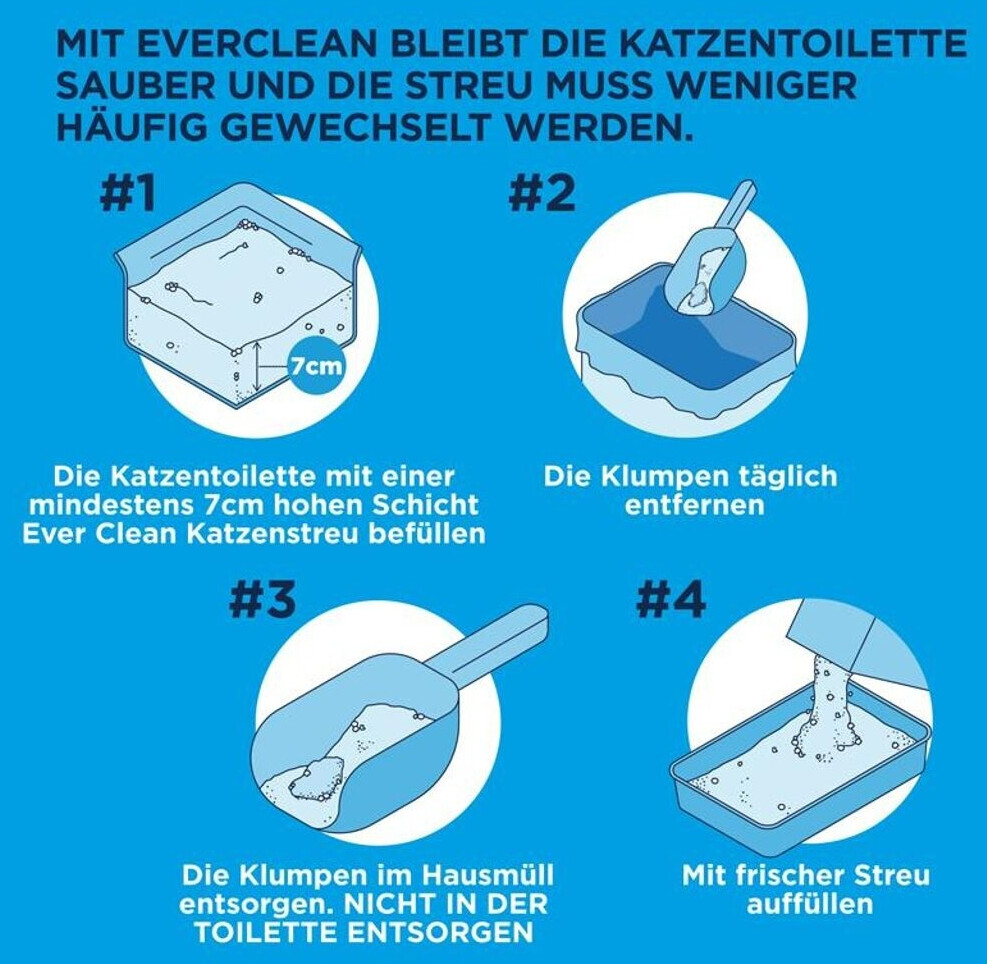 MIT EVERCLEAN BLEIBT DIE KATZENTOILETTE SAUBER UND DIE STREU MUSS WENIGER HÄUFIG GEWECHSELT WERDEN.

#1

7cm

Die Katzentoilette mit einer mindestens 7cm hohen Schicht Ever Clean Katzenstreu befüllen

#2

Die Klumpen täglich entfernen

#3

Die Klumpen im Hausmüll entsorgen. NICHT IN DER TOILETTE ENTSORGEN

#4

Mit frischer Streu auffüllen