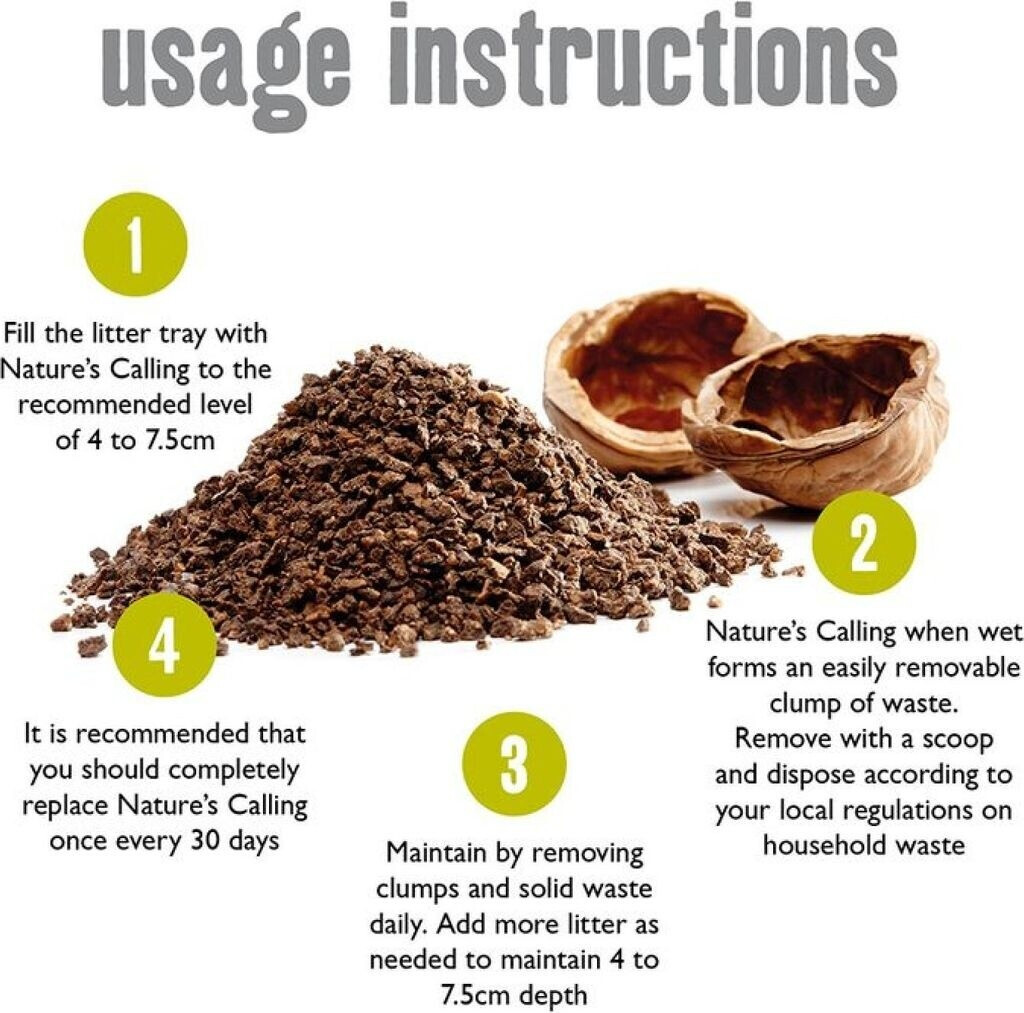 usage instructions

1

Fill the litter tray with Nature's Calling to the recommended level of 4 to 7.5cm

2

Nature's Calling when wet forms an easily removable clump of waste. Remove with a scoop and dispose according to your local regulations on household waste

3

Maintain by removing clumps and solid waste daily. Add more litter as needed to maintain 4 to 7.5cm depth

4

It is recommended that you should completely replace Nature's Calling once every 30 days