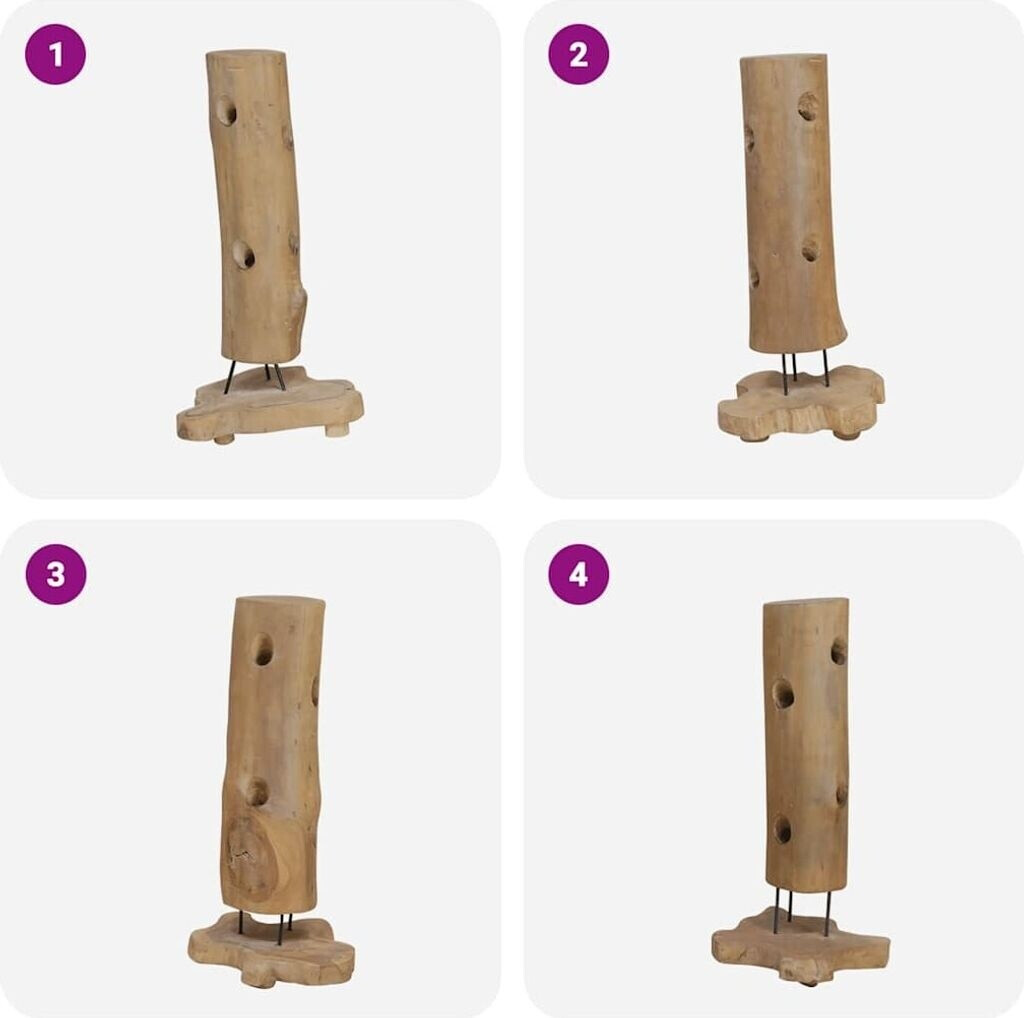 1

2

3

4