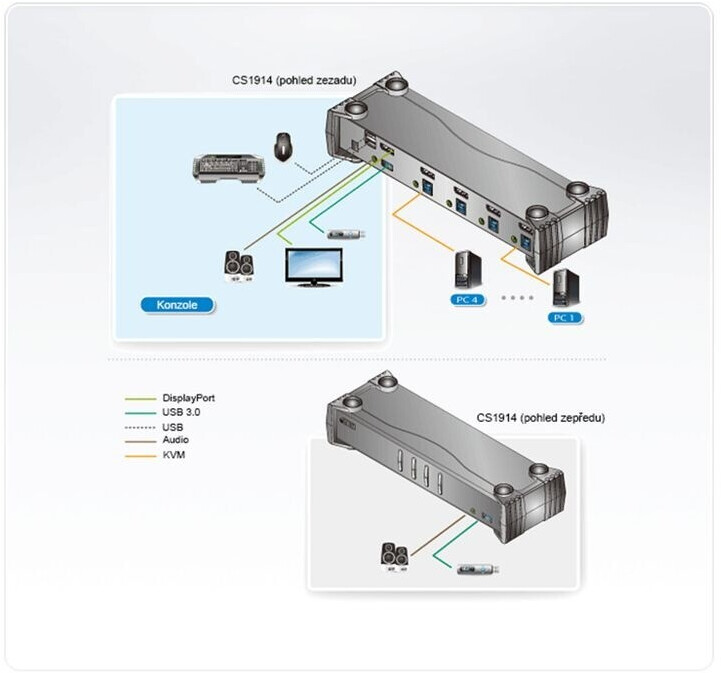 CS1914 (pohled zezadu)

Konzole

PC 4

PC 1

DisplayPort
USB 3.0
USB
Audio
KVM

CS1914 (pohled zepředu)