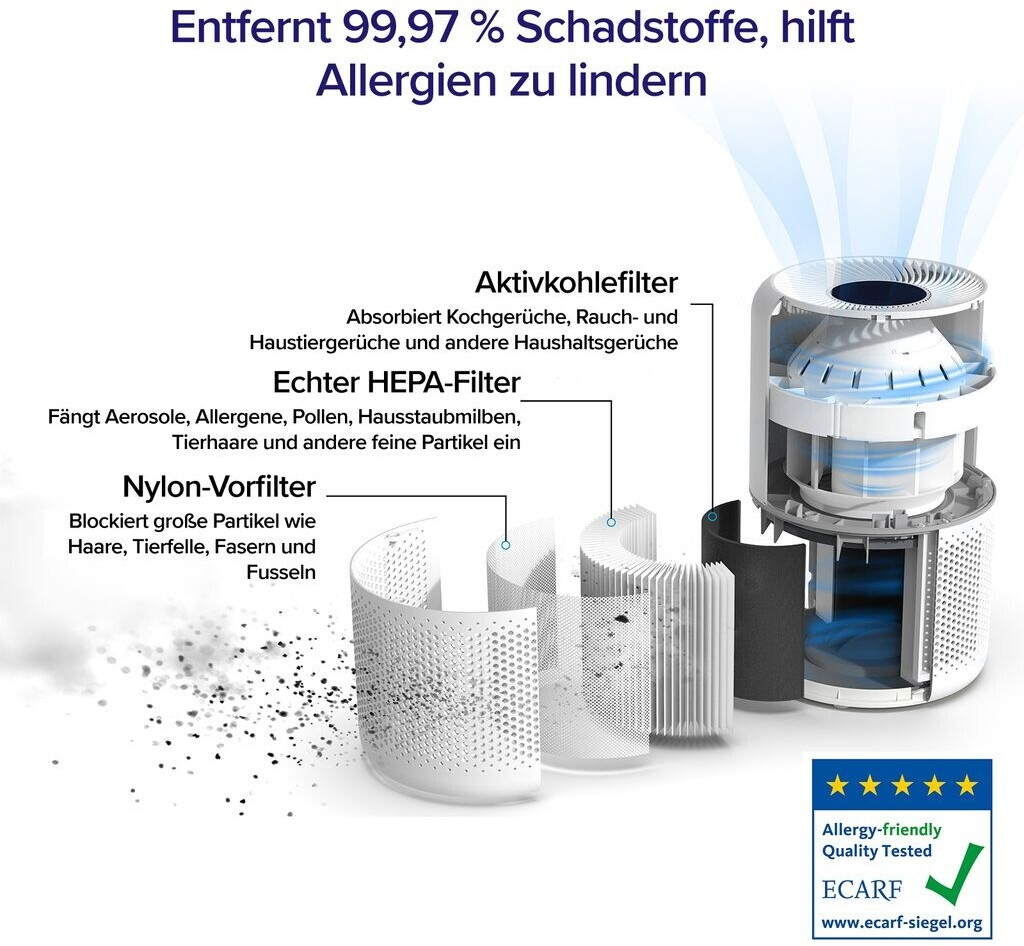 Entfernt 99,97 % Schadstoffe, hilft Allergien zu lindern

Aktivkohlefilter

Absorbiert Kochgerüche, Rauch- und Haustiergerüche und andere Haushaltsgerüche

Echter HEPA-Filter

Fängt Aerosole, Allergene, Pollen, Hausstaubmilben, Tierhaare und andere feine Partikel ein

Nylon-Vorfilter

Blockiert große Partikel wie Haare, Tierfelle, Fasern und Fusseln

Allergy-friendly
Quality Tested

ECARF

www.ecarf-siegel.org