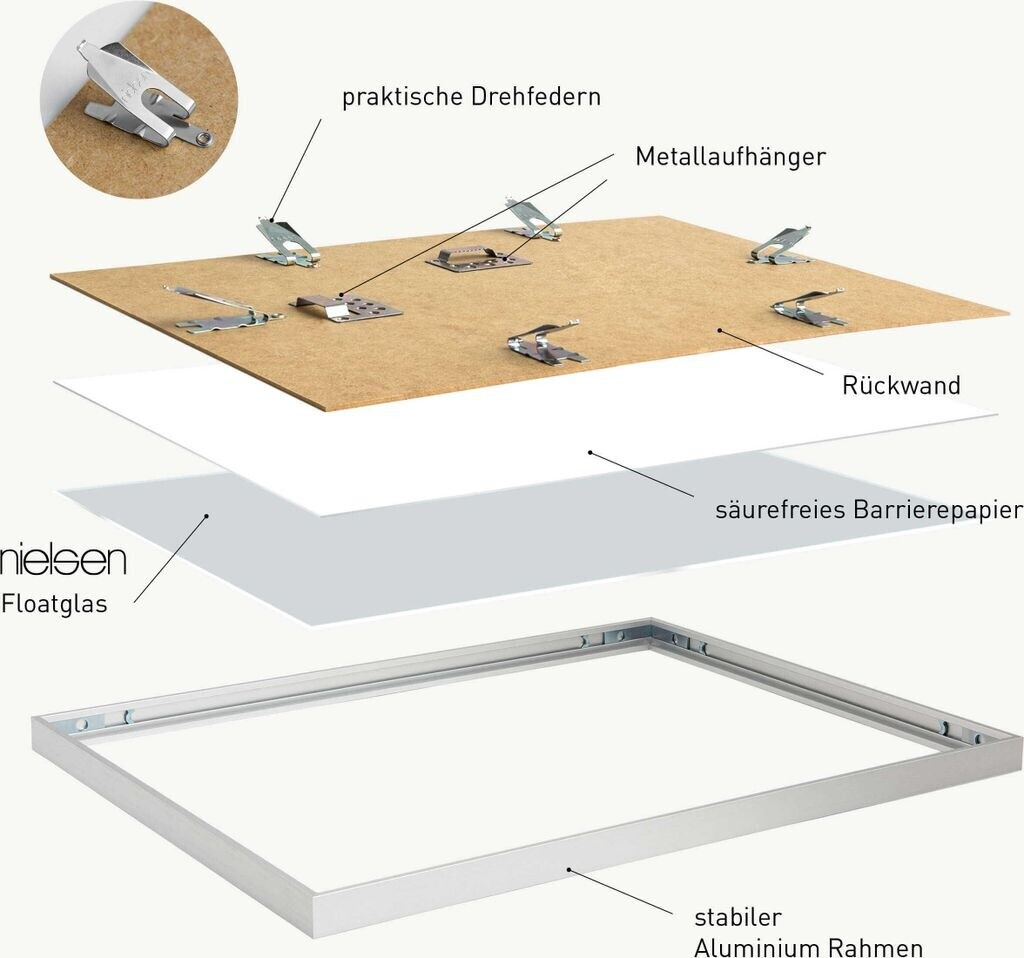 praktische Drehfedern

Metallaufhänger

Rückwand

säurefreies Barrierepapier

nielsen

Floatglas

stabiler
Aluminium Rahmen