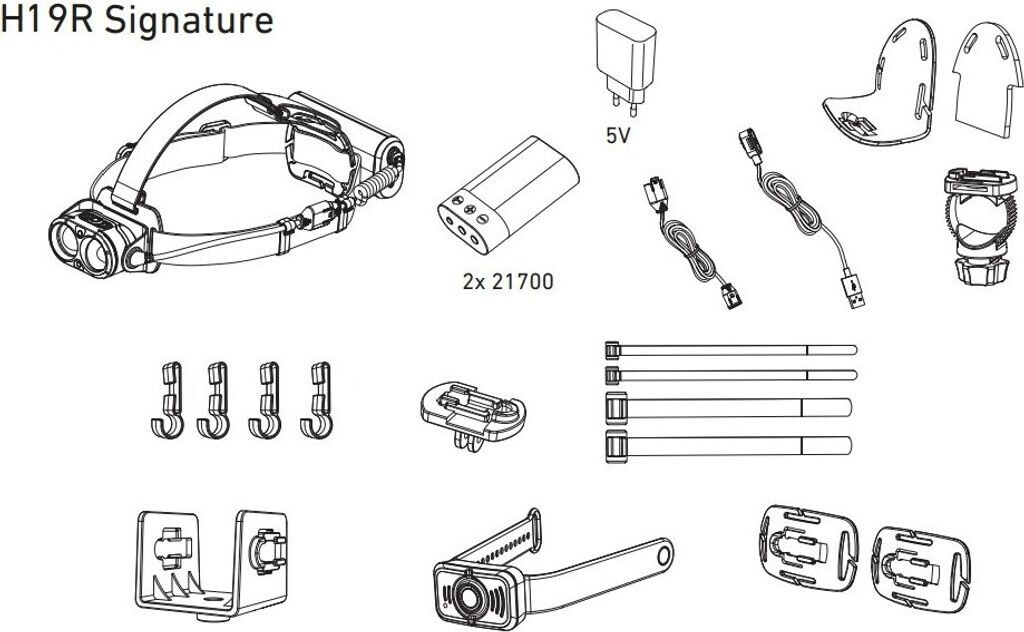 H19R Signature

5V

2x 21700