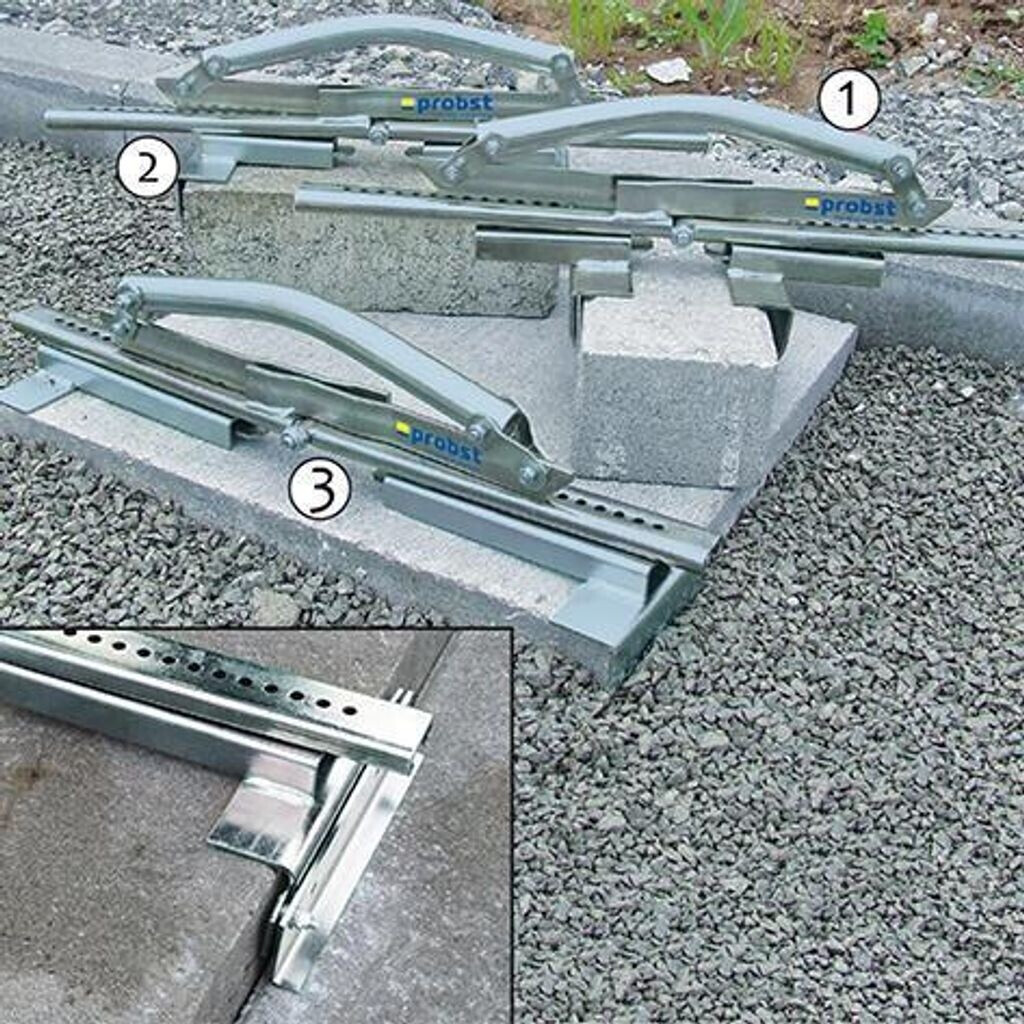 probst
1
2
probst
probst
3