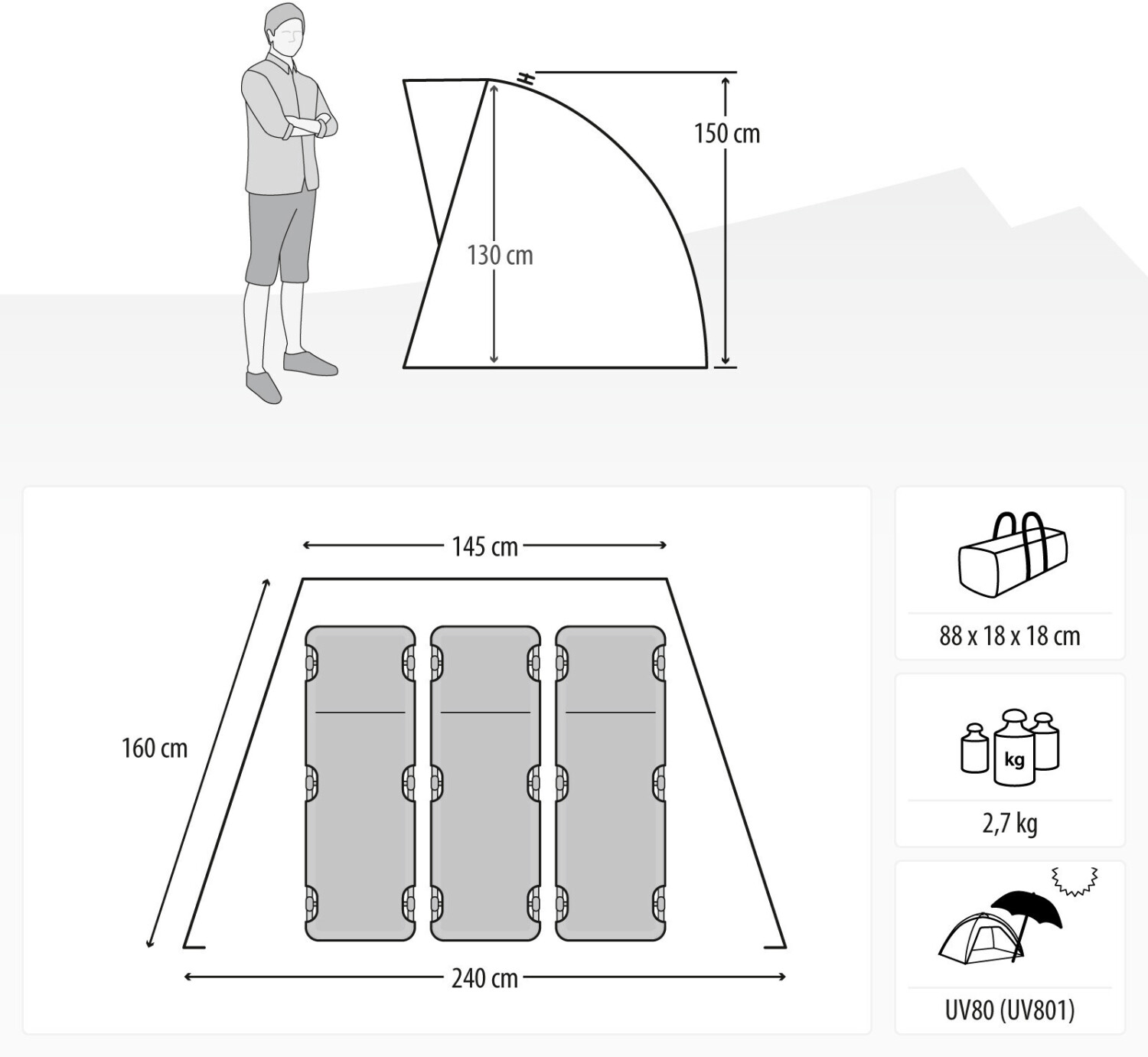 150 cm

130 cm

145 cm

160 cm

240 cm

88 x 18 x 18 cm

kg

2,7 kg

UV80 (UV801)